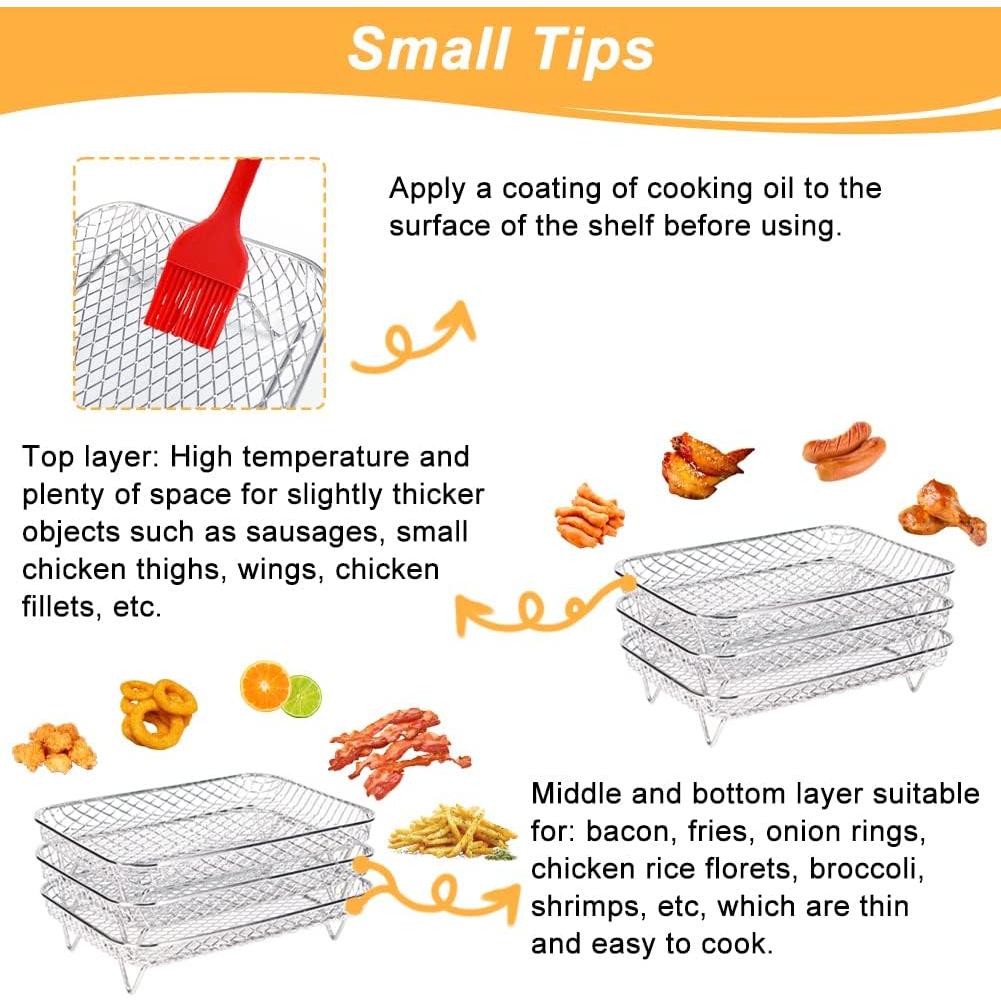 Small Tips

Apply a coating of cooking oil to the surface of the shelf before using.

Top layer: High temperature and plenty of space for slightly thicker objects such as sausages, small chicken thighs, wings, chicken fillets, etc.

Middle and bottom layer suitable for: bacon, fries, onion rings, chicken rice florets, broccoli, shrimps, etc, which are thin and easy to cook.