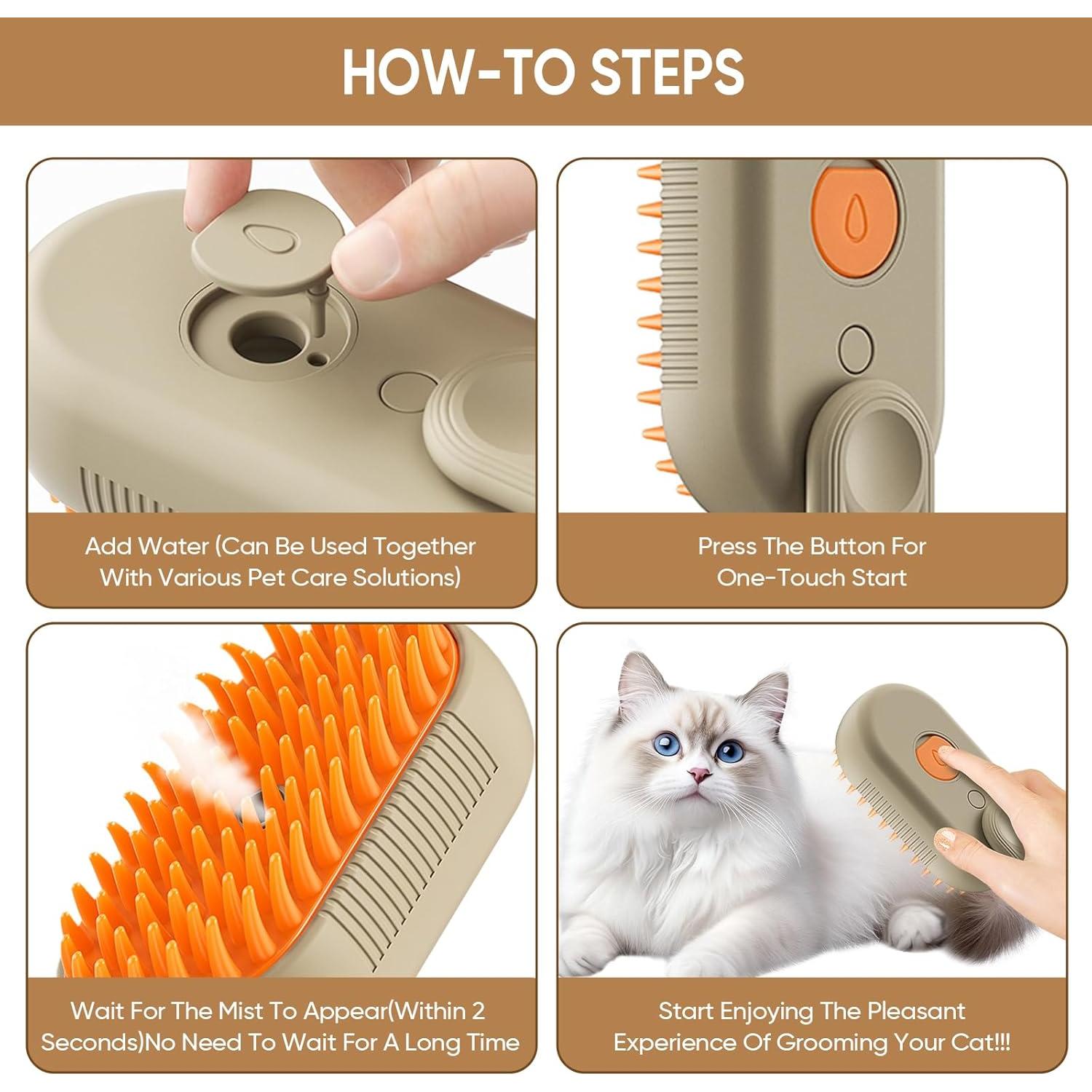 HOW-TO STEPS

Add Water (Can Be Used Together With Various Pet Care Solutions)

Press The Button For One-Touch Start

Wait For The Mist To Appear(Within 2 Seconds)No Need To Wait For A Long Time

Start Enjoying The Pleasant Experience Of Grooming Your Cat!!!