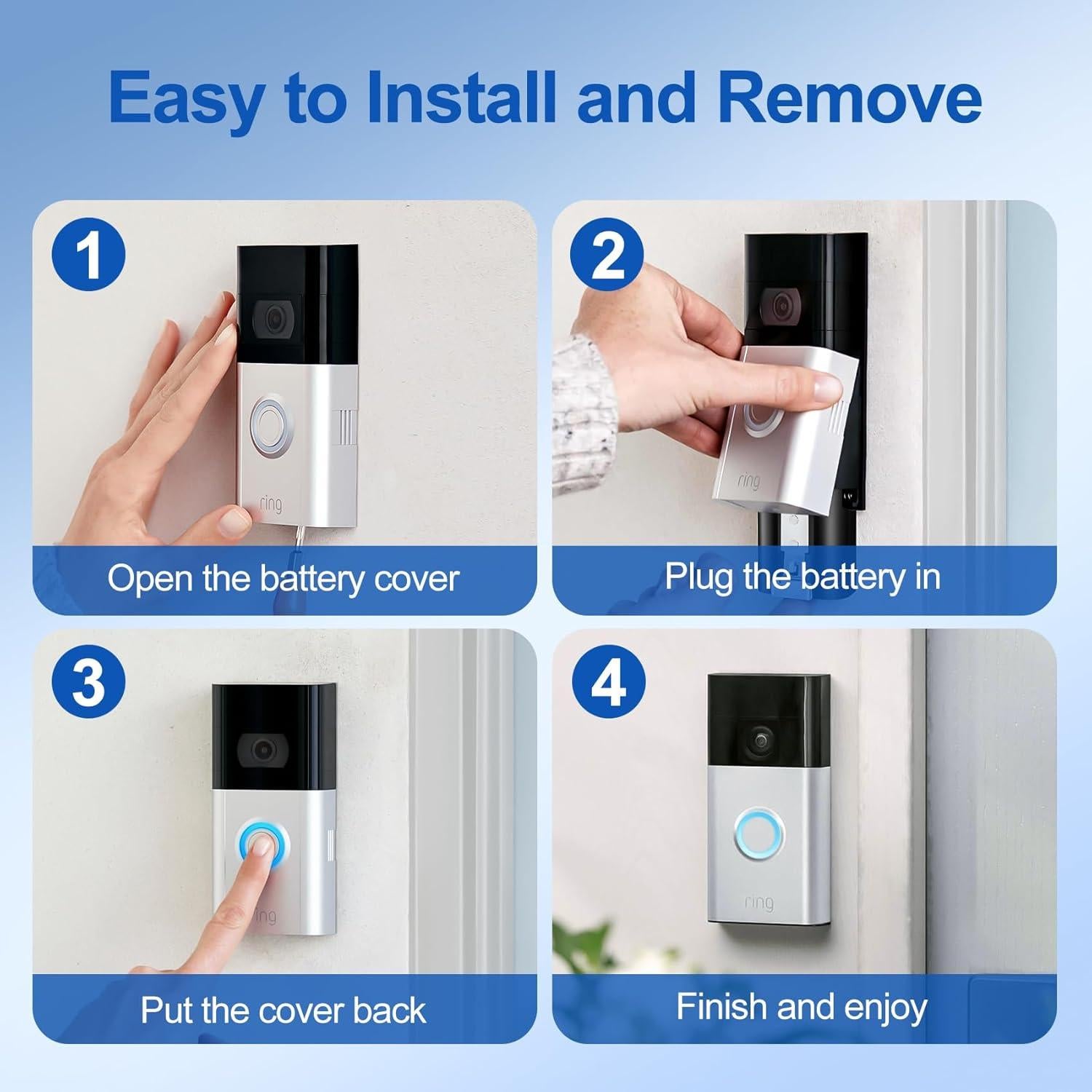 Easy to Install and Remove

1

ring

Open the battery cover

2

ring

Plug the battery in

3

ring

Put the cover back

4

ring

Finish and enjoy