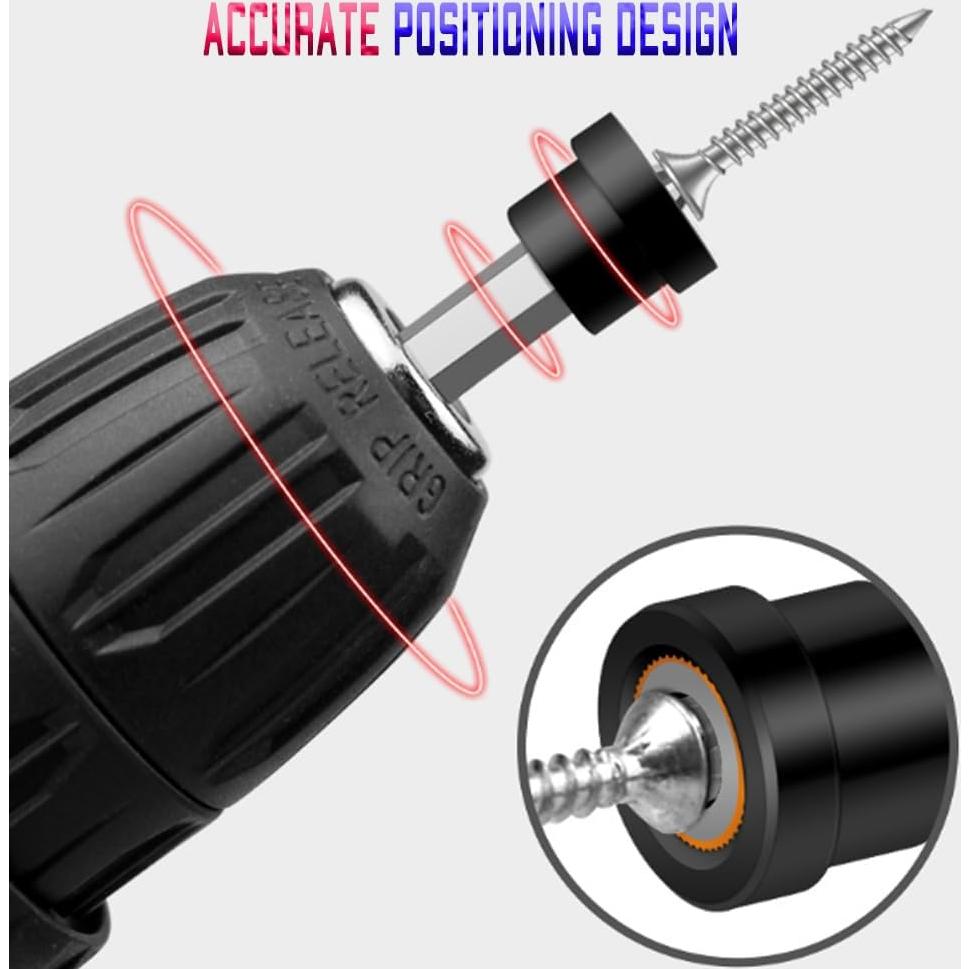 ACCURATE POSITIONING DESIGN

GRIP RELEASE