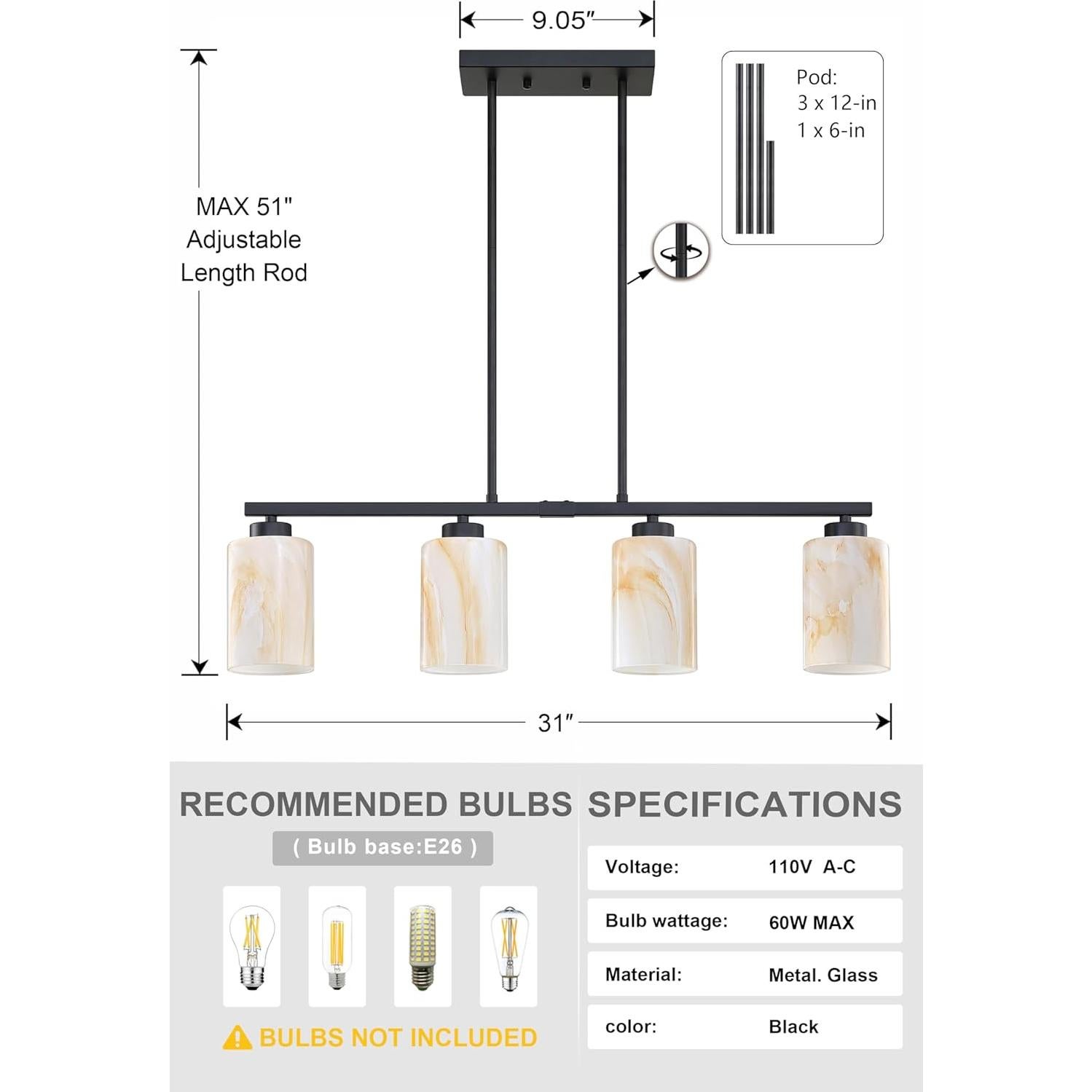 9.05″

Pod:
3 x 12-in
1 x 6-in

MAX 51"
Adjustable
Length Rod

31″

RECOMMENDED BULBS

( Bulb base:E26 )

BULBS NOT INCLUDED

SPECIFICATIONS

| Voltage: | 110V A-C |
|---|---|
| Bulb wattage: | 60W MAX |
| Material: | Metal. Glass |
| color: | Black |