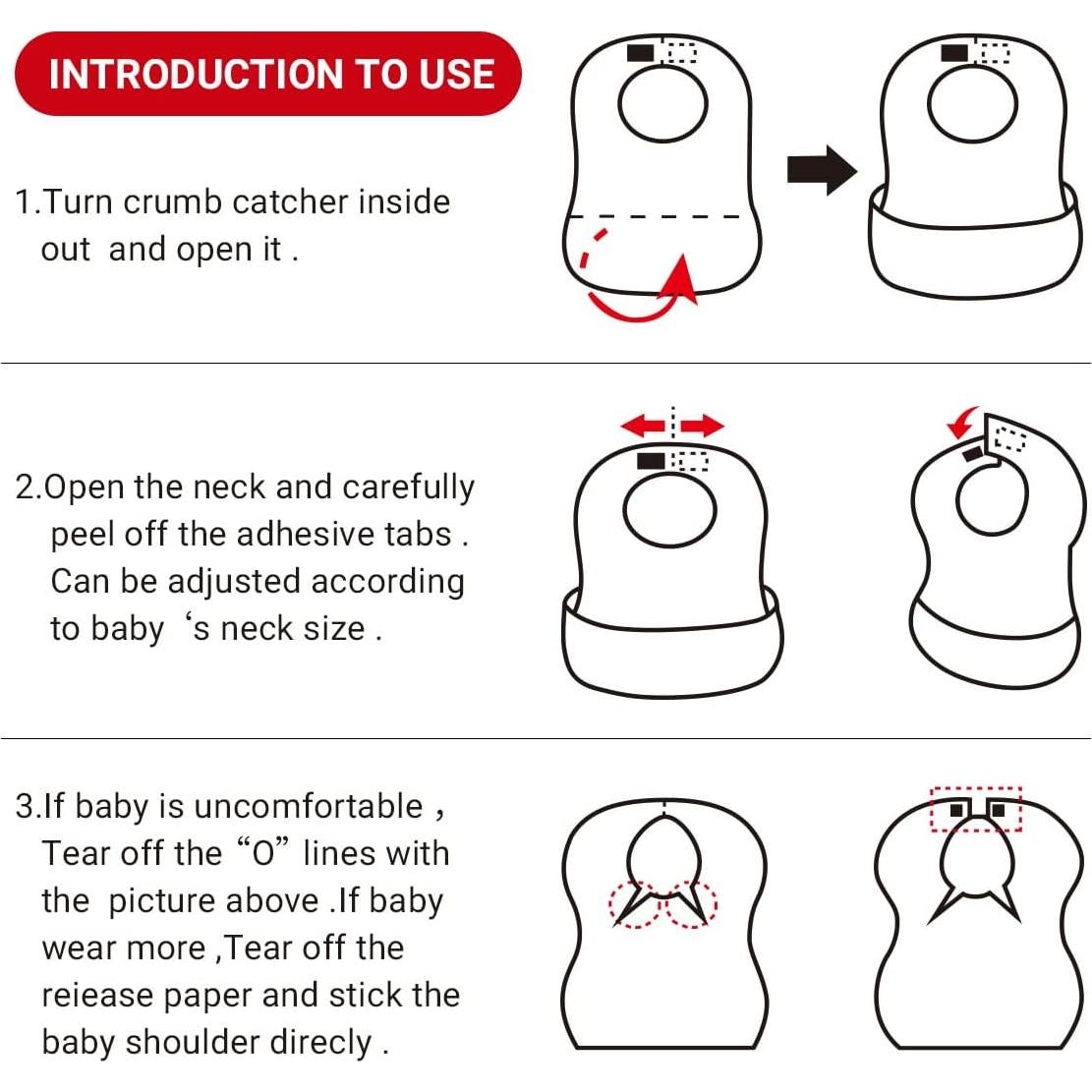 INTRODUCTION TO USE

1.Turn crumb catcher inside out and open it .

2.Open the neck and carefully peel off the adhesive tabs . Can be adjusted according to baby ‘s neck size .

3.If baby is uncomfortable , Tear off the “O” lines with the picture above .If baby wear more ,Tear off the reiease paper and stick the baby shoulder direcly .