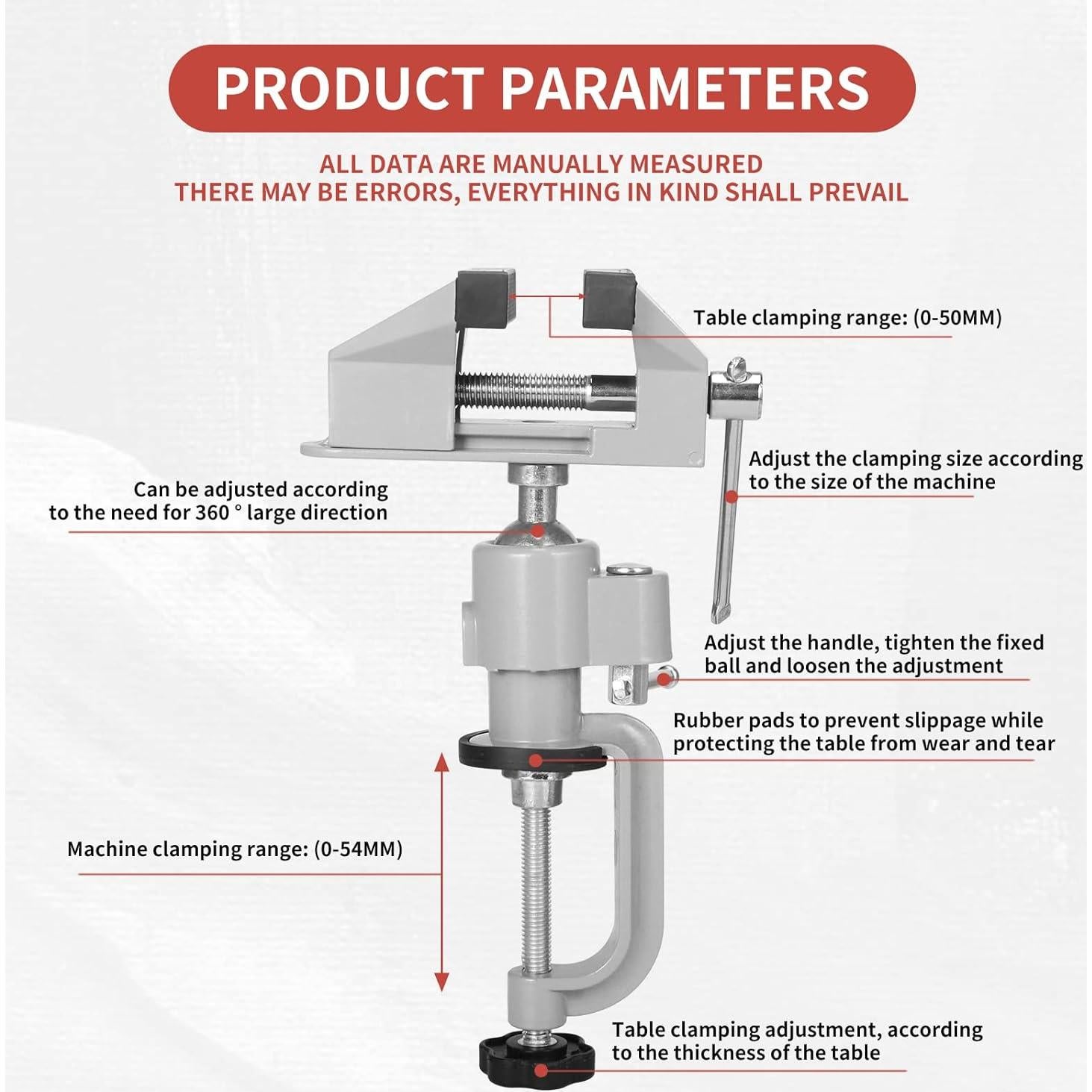 PRODUCT PARAMETERS

ALL DATA ARE MANUALLY MEASURED
THERE MAY BE ERRORS, EVERYTHING IN KIND SHALL PREVAIL

Table clamping range: (0-50MM)

Adjust the clamping size according to the size of the machine

Can be adjusted according to the need for 360 ° large direction

Adjust the handle, tighten the fixed ball and loosen the adjustment

Rubber pads to prevent slippage while protecting the table from wear and tear

Machine clamping range: (0-54MM)

Table clamping adjustment, according to the thickness of the table