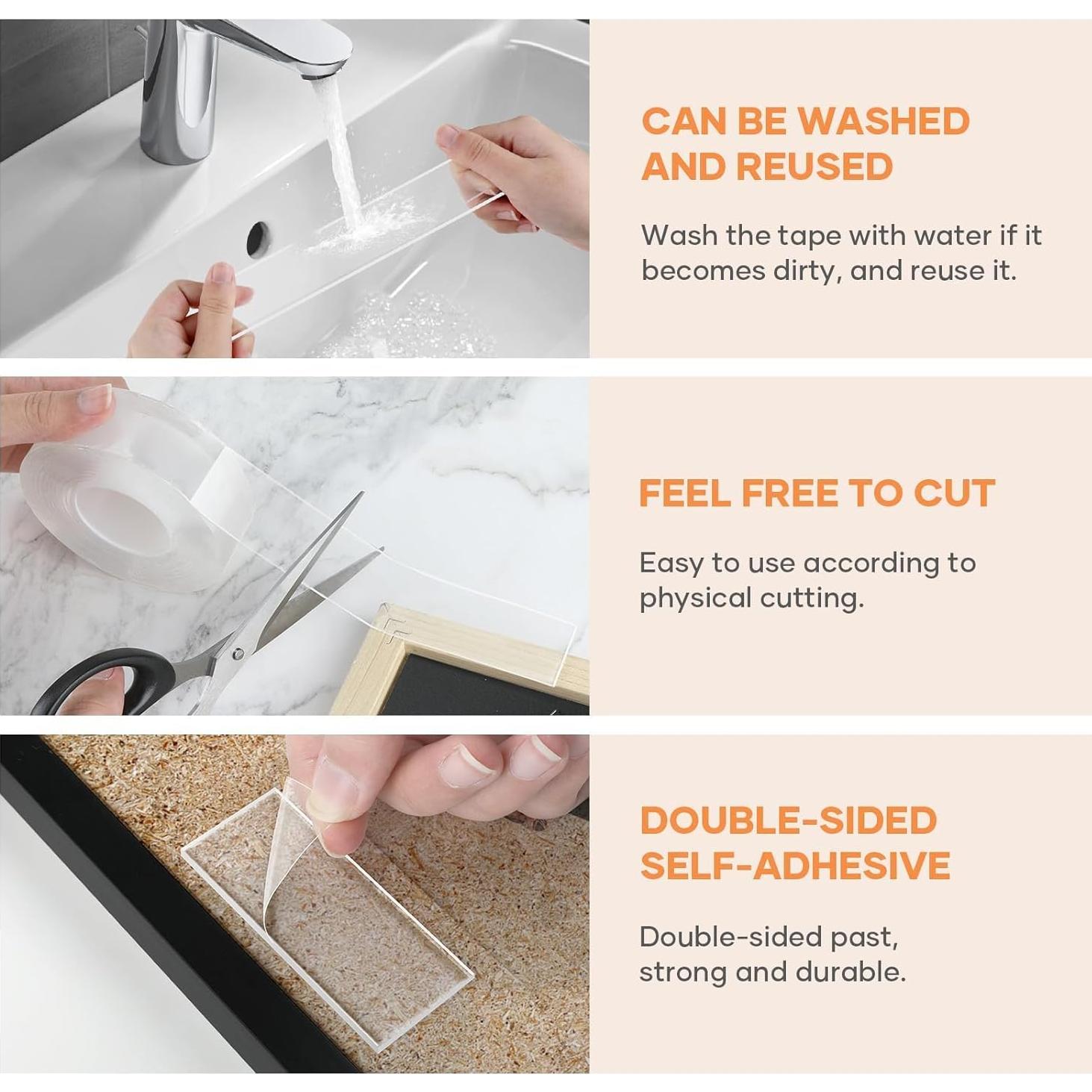 CAN BE WASHED AND REUSED

Wash the tape with water if it becomes dirty, and reuse it.

FEEL FREE TO CUT

Easy to use according to physical cutting.

DOUBLE-SIDED SELF-ADHESIVE

Double-sided past, strong and durable.