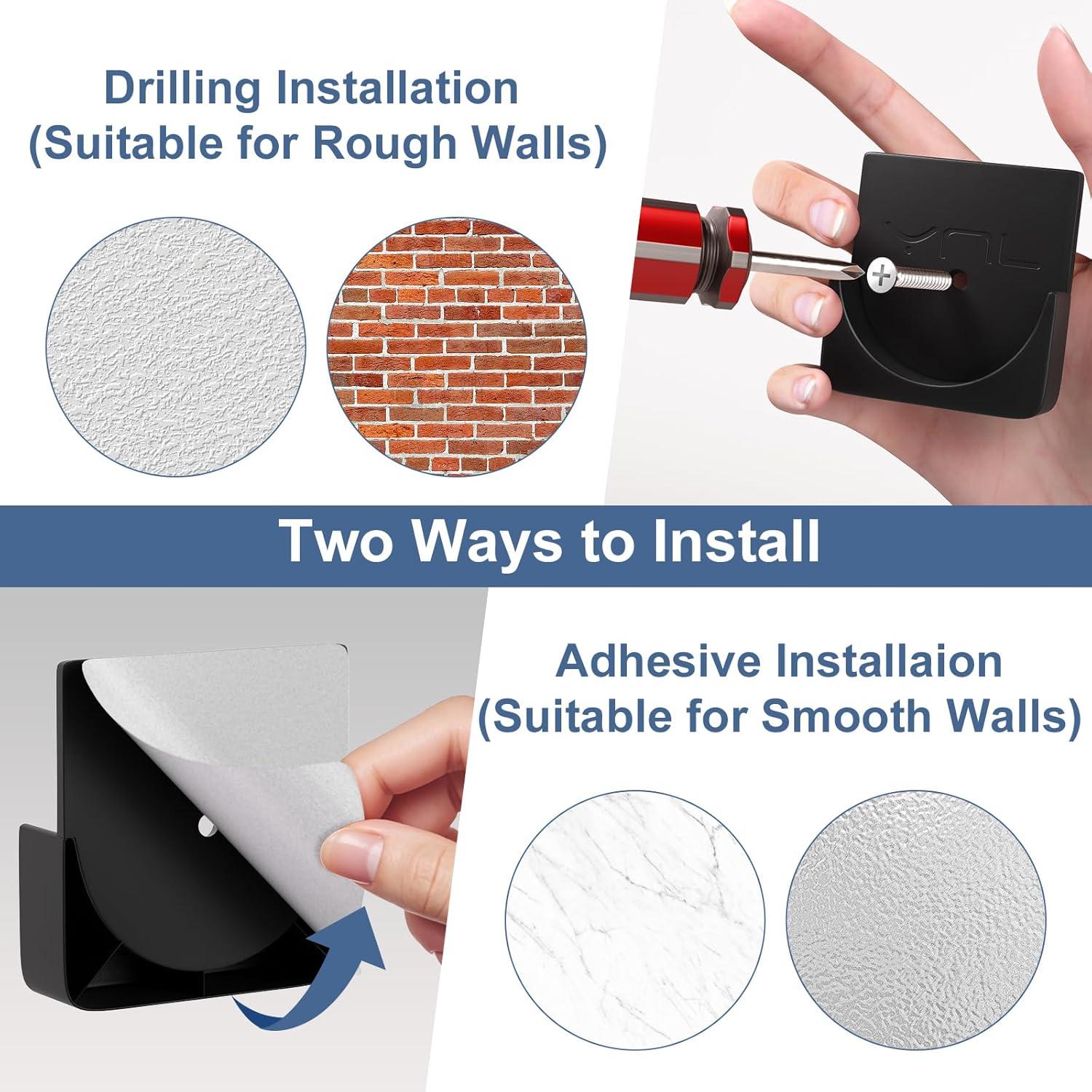 Drilling Installation
(Suitable for Rough Walls)

YNL

Two Ways to Install

Adhesive Installaion
(Suitable for Smooth Walls)