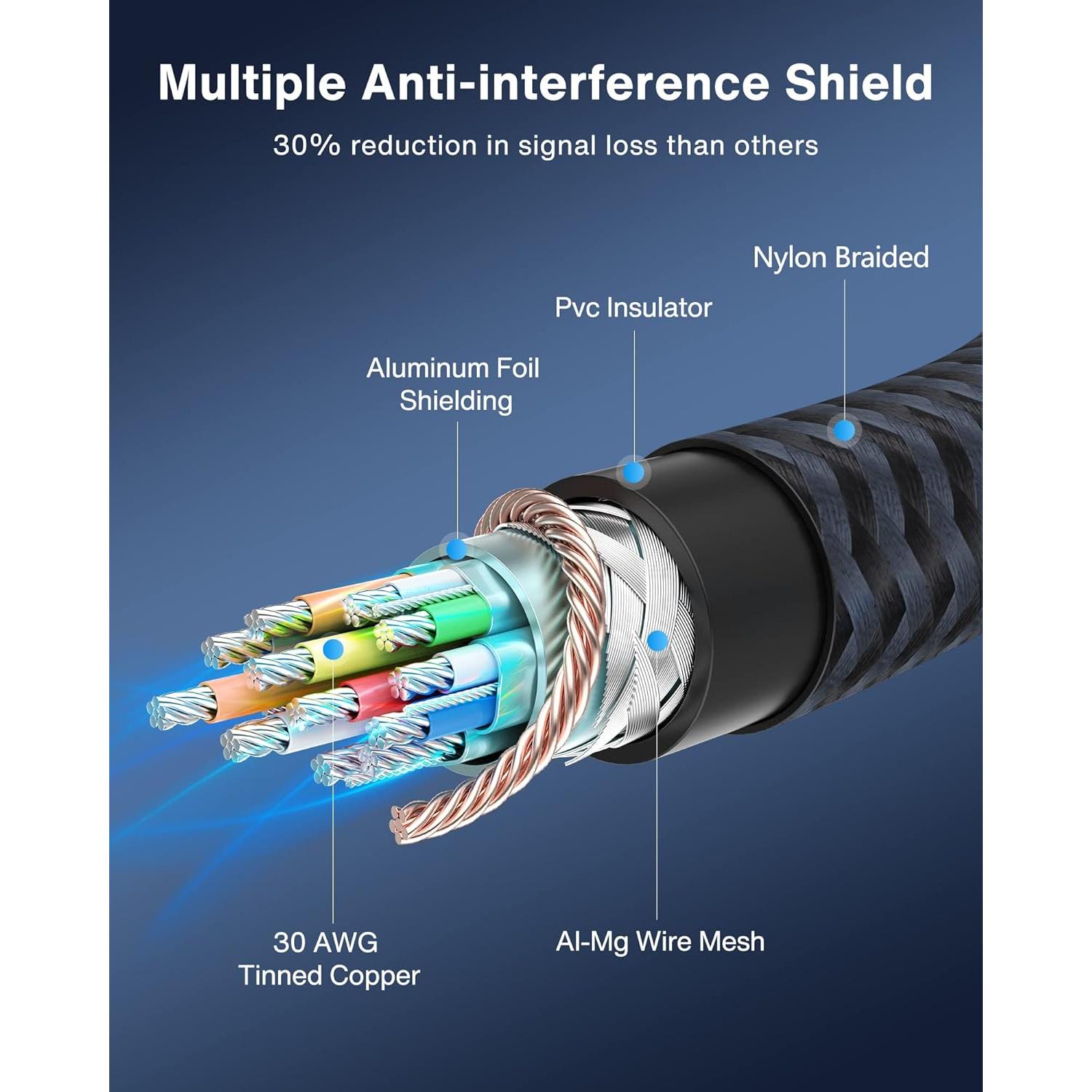 Multiple Anti-interference Shield

30% reduction in signal loss than others

Nylon Braided

Pvc Insulator

Aluminum Foil Shielding

30 AWG Tinned Copper

Al-Mg Wire Mesh