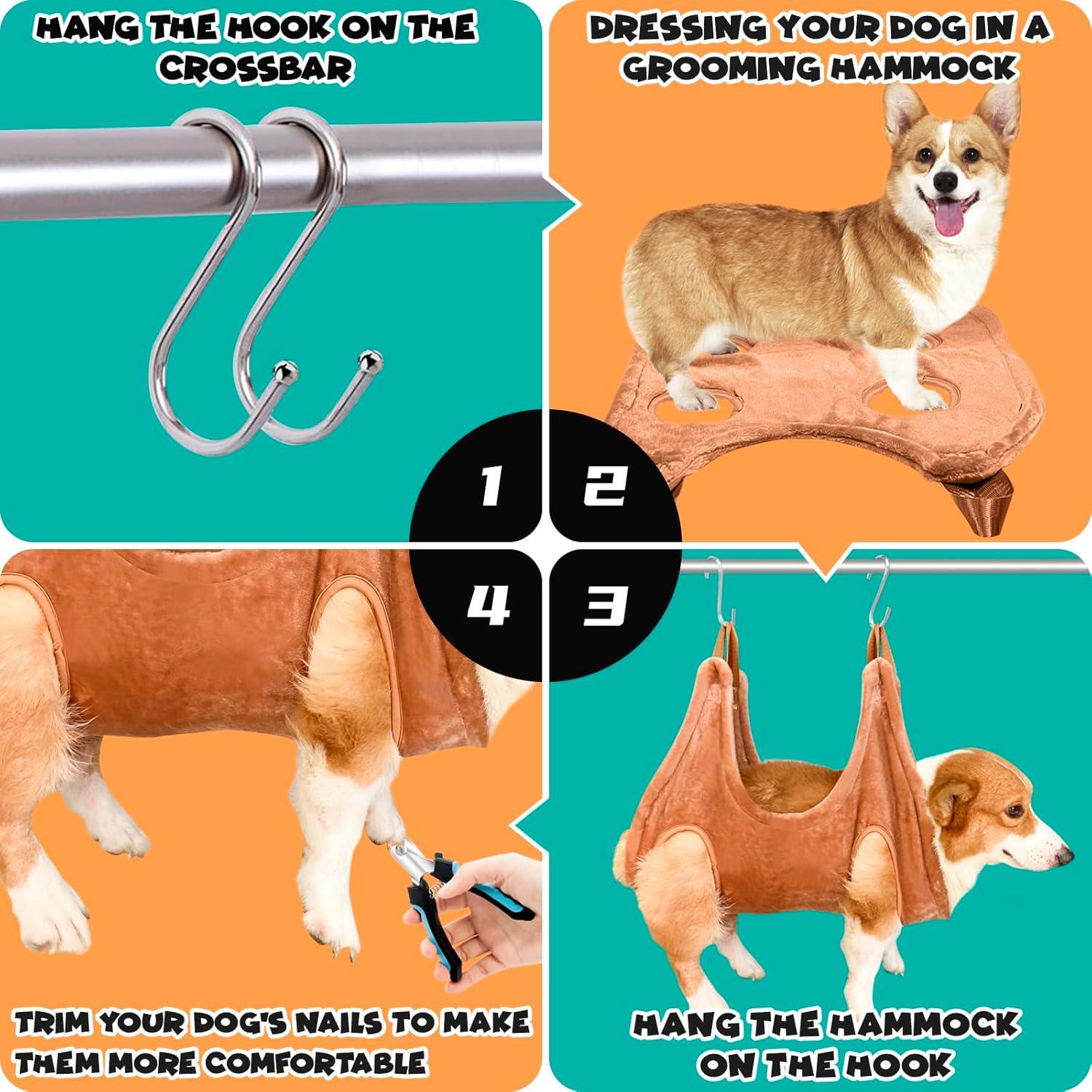 HANG THE HOOK ON THE CROSSBAR

DRESSING YOUR DOG IN A GROOMING HAMMOCK

1

2

4

3

TRIM YOUR DOG'S NAILS TO MAKE THEM MORE COMFORTABLE

HANG THE HAMMOCK ON THE HOOK