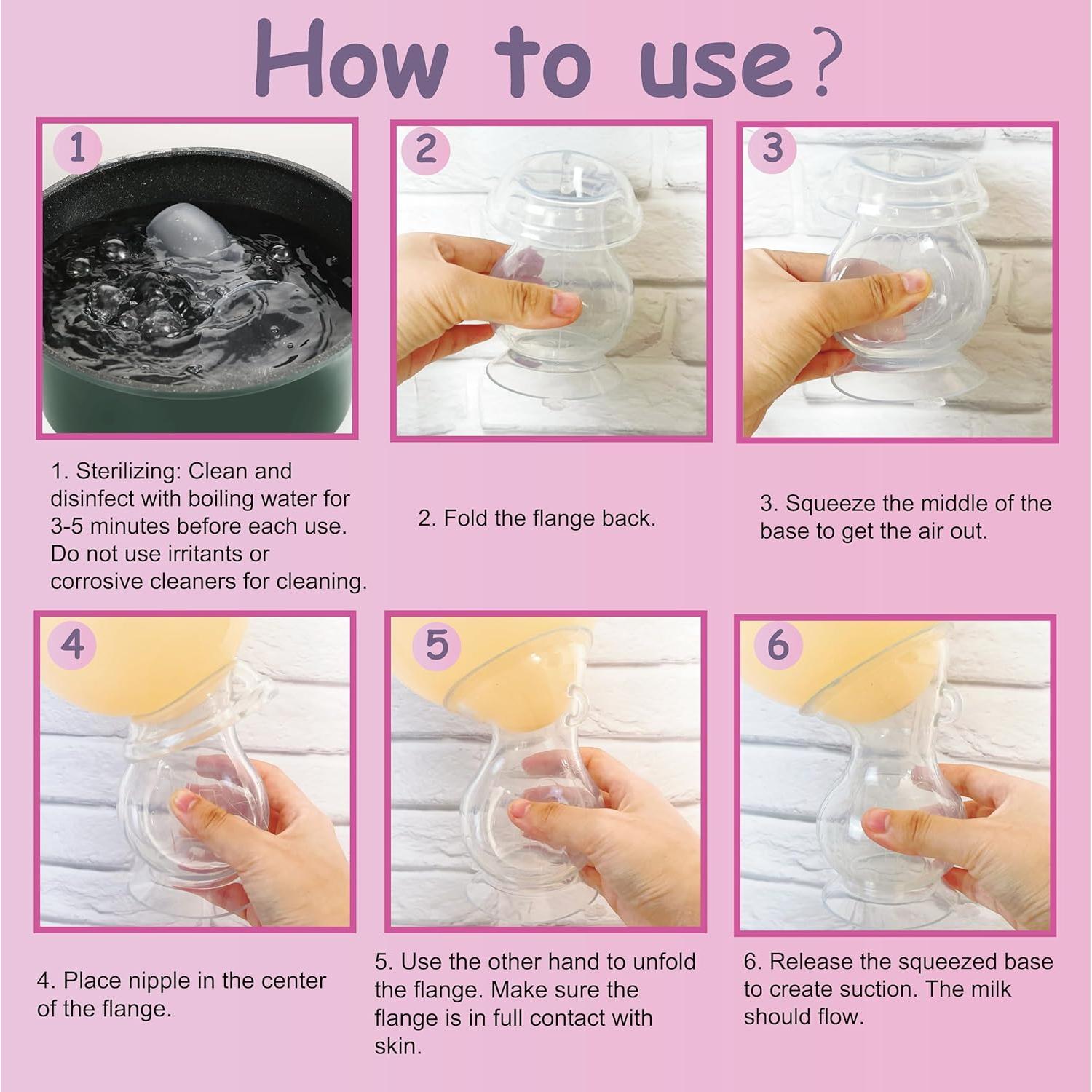 How to use?

1

2

3

1. Sterilizing: Clean and disinfect with boiling water for 3-5 minutes before each use. Do not use irritants or corrosive cleaners for cleaning.

2. Fold the flange back.

3. Squeeze the middle of the base to get the air out.

4

5

6

4. Place nipple in the center of the flange.

5. Use the other hand to unfold the flange. Make sure the flange is in full contact with skin.

6. Release the squeezed base to create suction. The milk should flow.