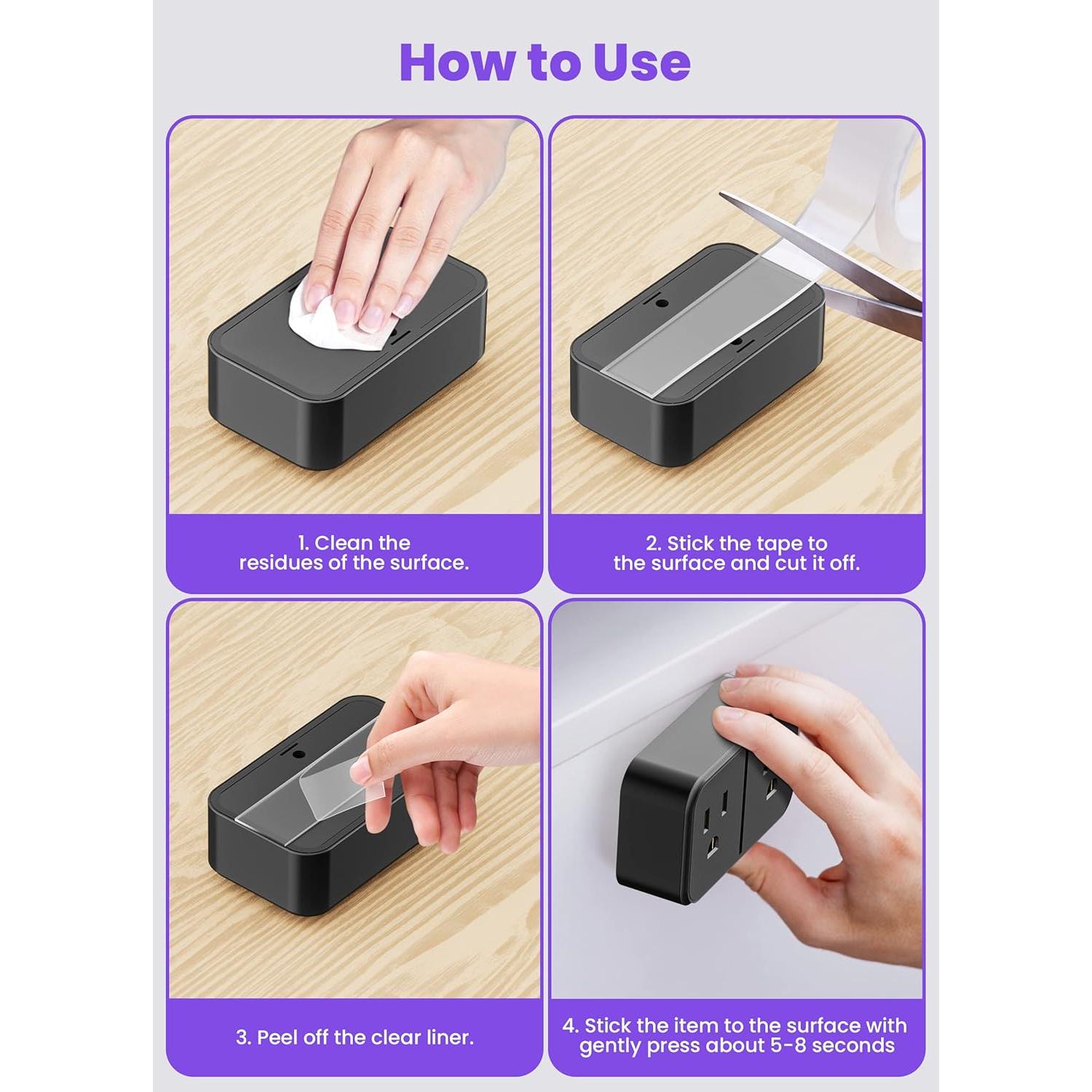 How to Use

1. Clean the residues of the surface.

2. Stick the tape to the surface and cut it off.

3. Peel off the clear liner.

4. Stick the item to the surface with gently press about 5-8 seconds