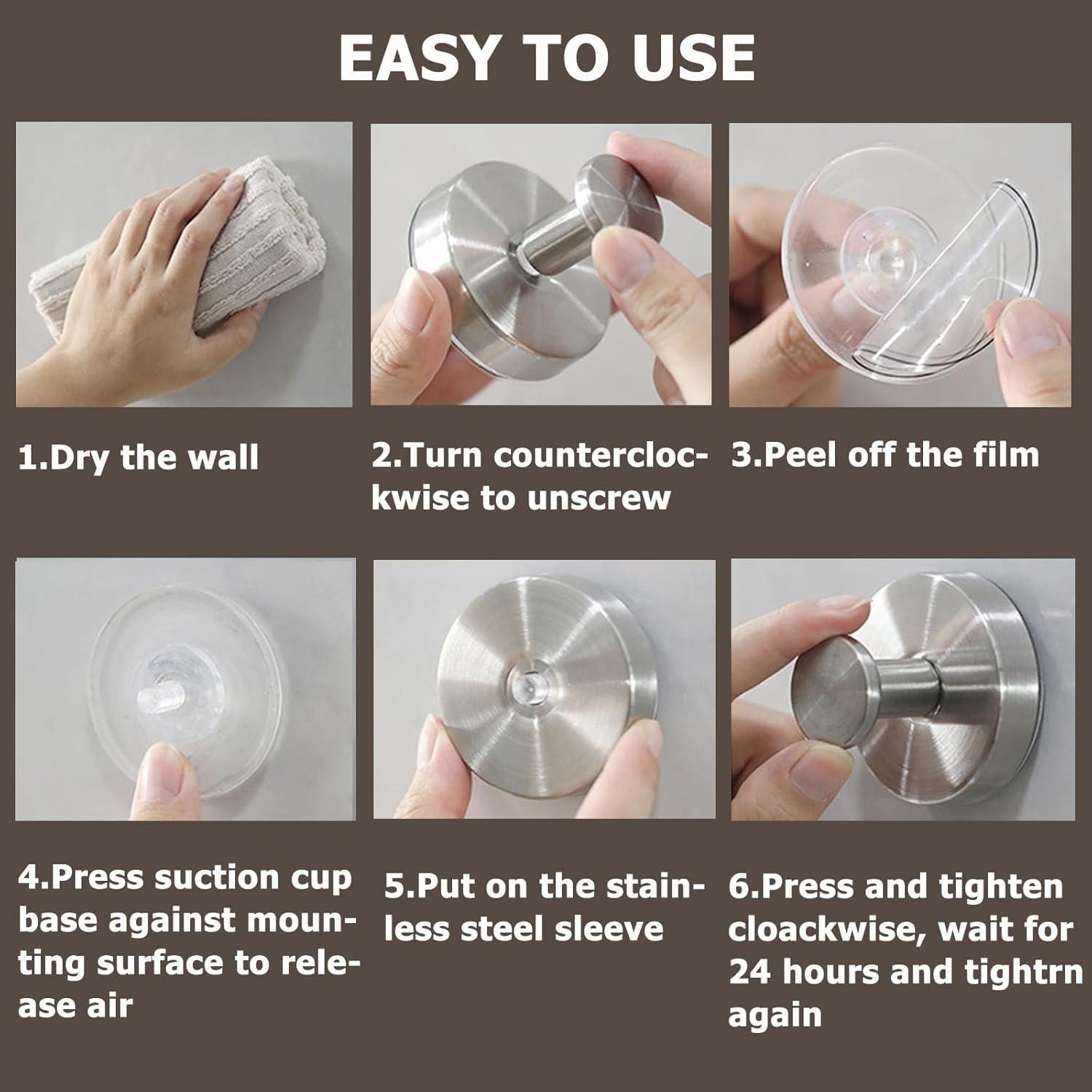 EASY TO USE

1.Dry the wall

2.Turn counterclockwise to unscrew

3.Peel off the film

4.Press suction cup base against mounting surface to release air

5.Put on the stainless steel sleeve

6.Press and tighten cloackwise, wait for 24 hours and tightrn again