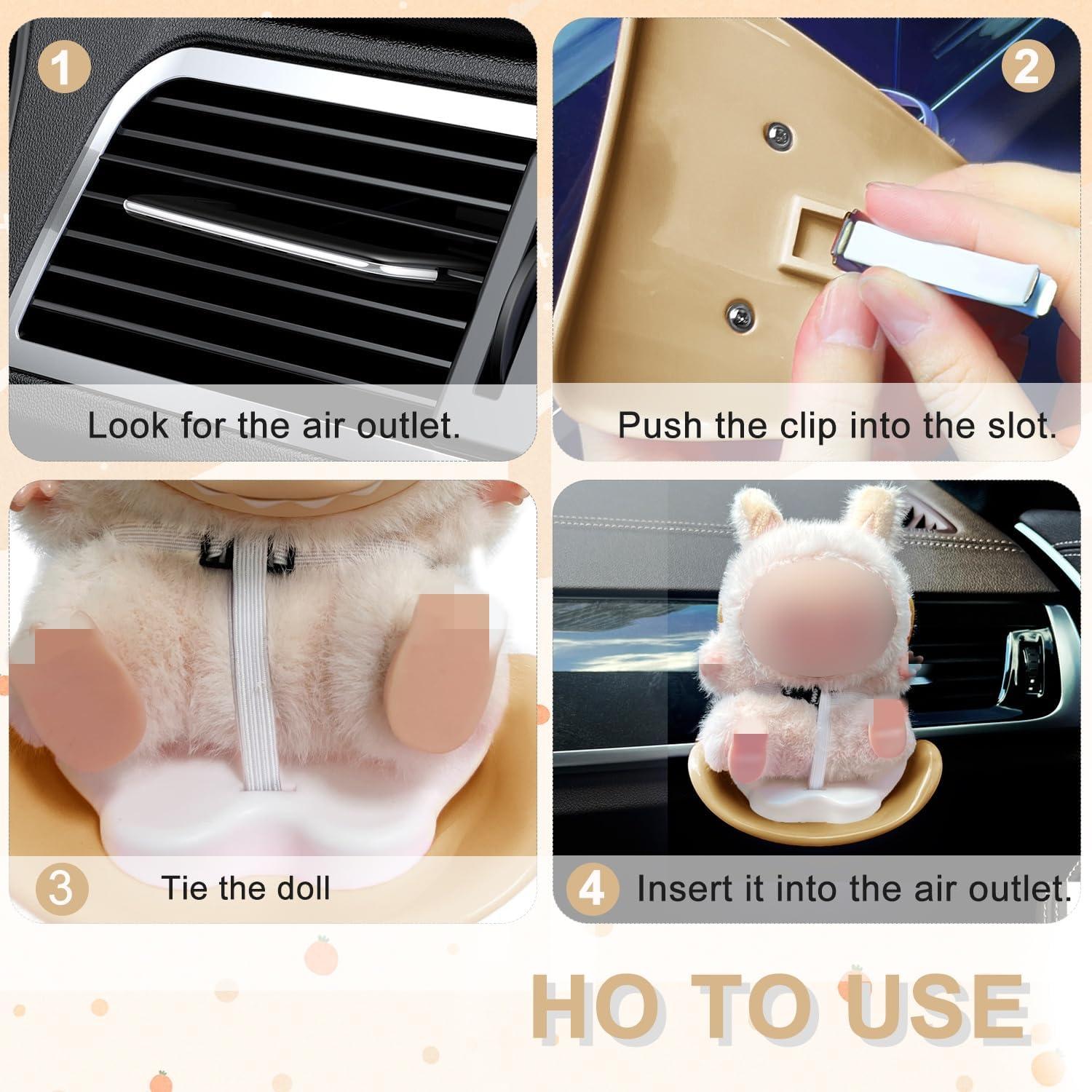 1
Look for the air outlet.

2
Push the clip into the slot.

3
Tie the doll

4
Insert it into the air outlet.

HO TO USE