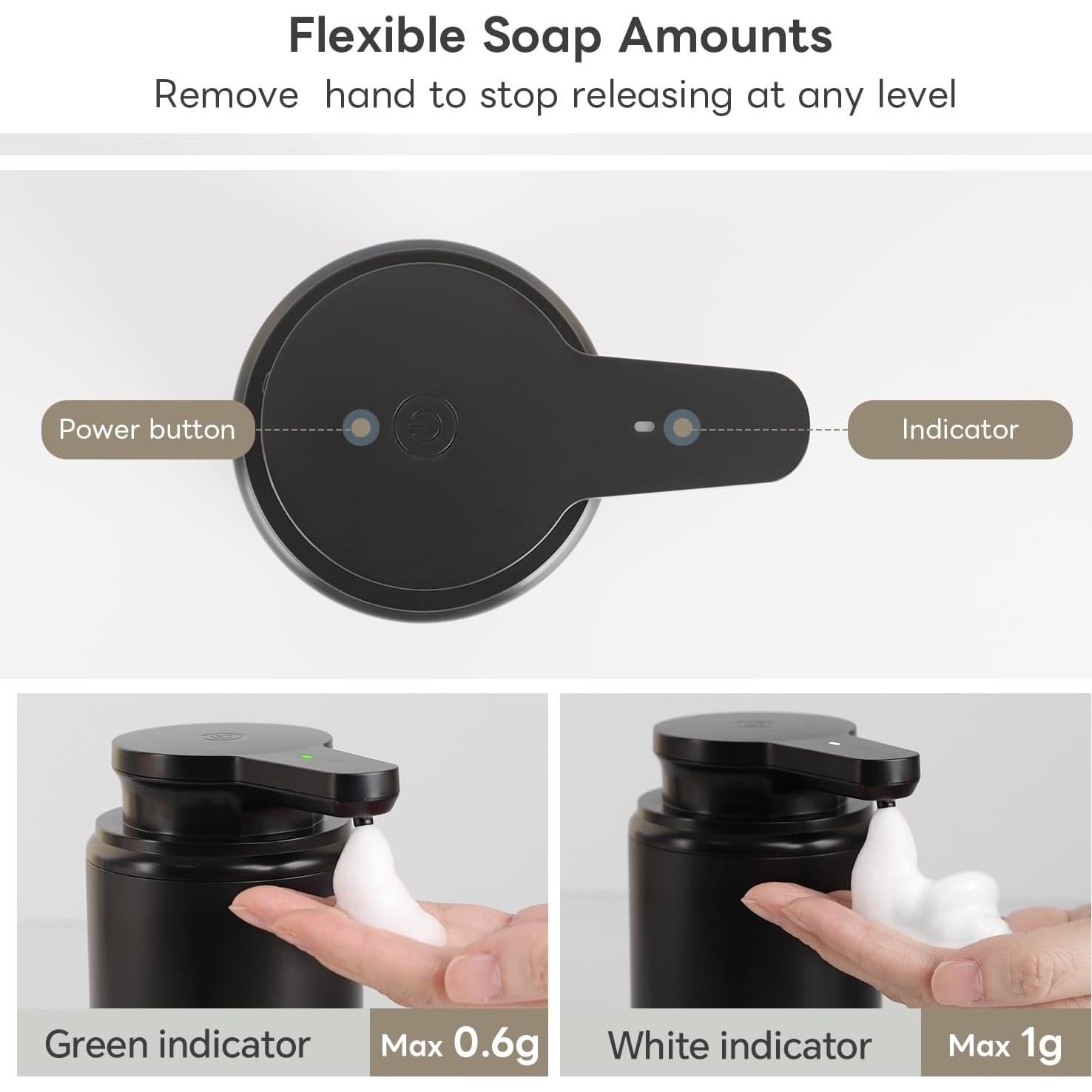 Flexible Soap Amounts

Remove hand to stop releasing at any level

Power button

Indicator

Green indicator

Max 0.6g

White indicator

Max 1g