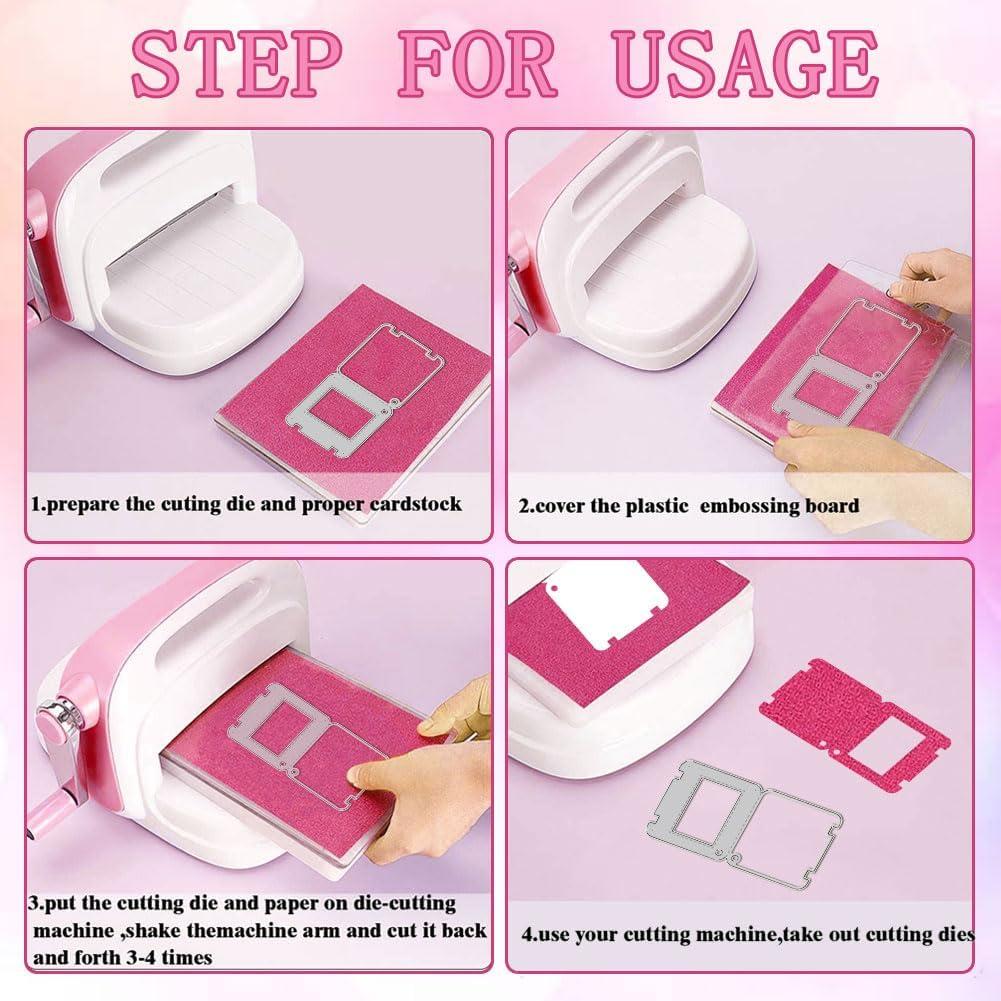 STEP FOR USAGE

1.prepare the cuting die and proper cardstock

2.cover the plastic embossing board

3.put the cutting die and paper on die-cutting machine ,shake themachine arm and cut it back and forth 3-4 times

4.use your cutting machine,take out cutting dies