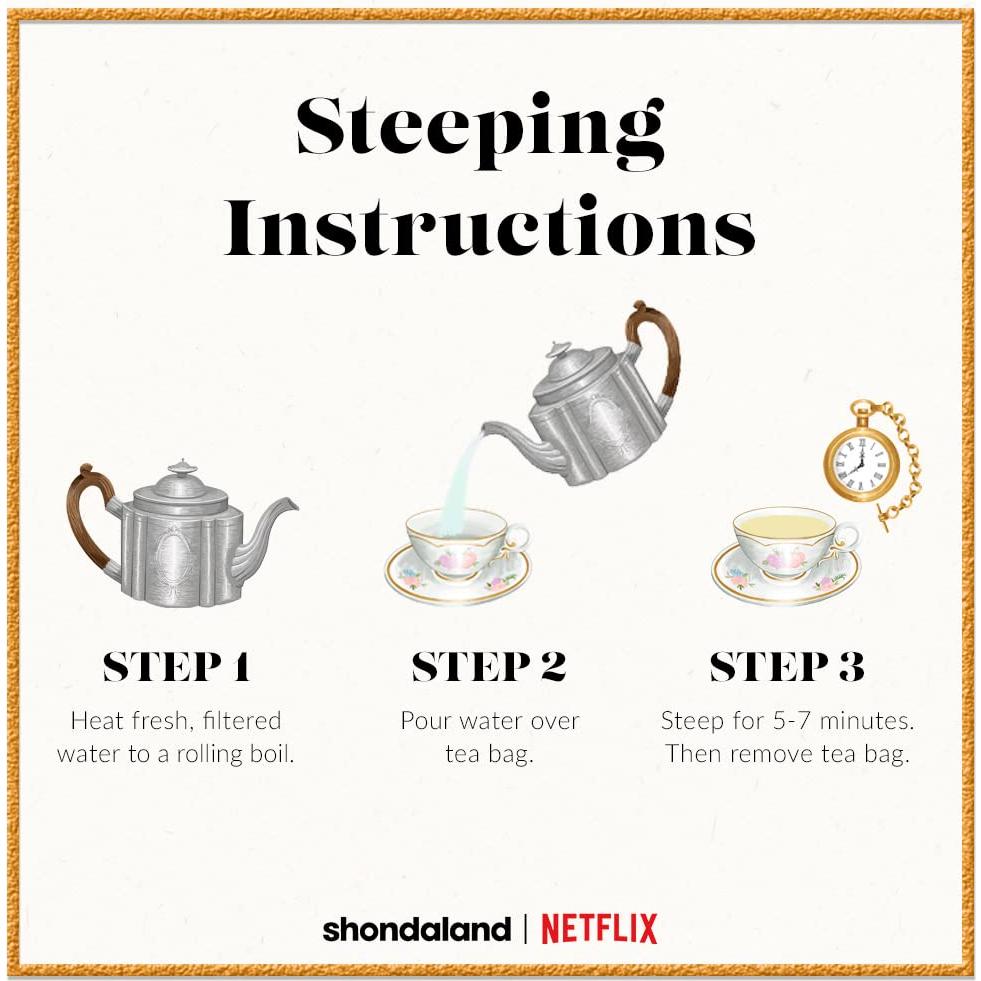 Steeping Instructions

STEP 1
Heat fresh, filtered water to a rolling boil.

STEP 2
Pour water over tea bag.

STEP 3
Steep for 5-7 minutes. Then remove tea bag.

shondaland | NETFLIX