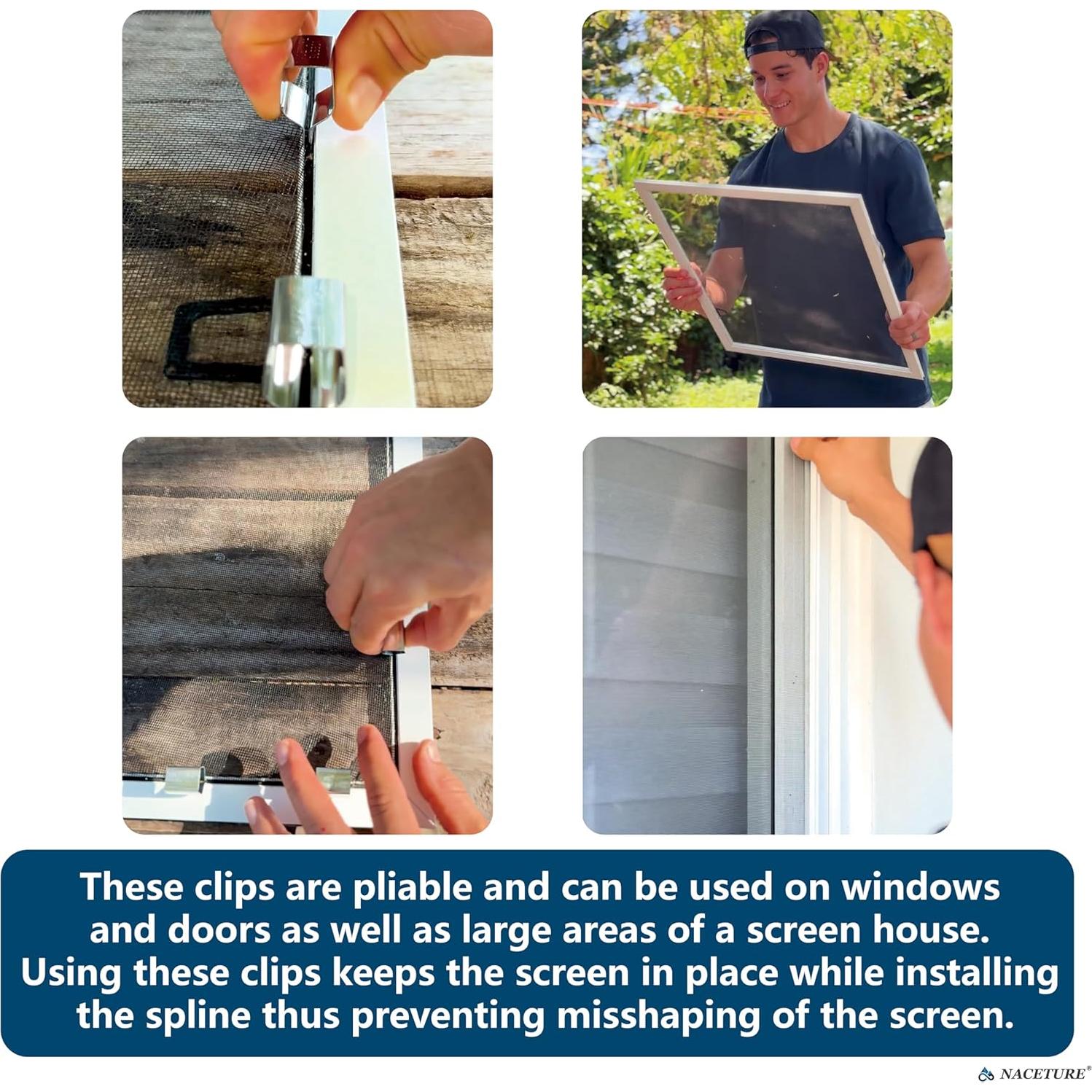 These clips are pliable and can be used on windows and doors as well as large areas of a screen house. Using these clips keeps the screen in place while installing the spline thus preventing misshaping of the screen.

NACETURE®