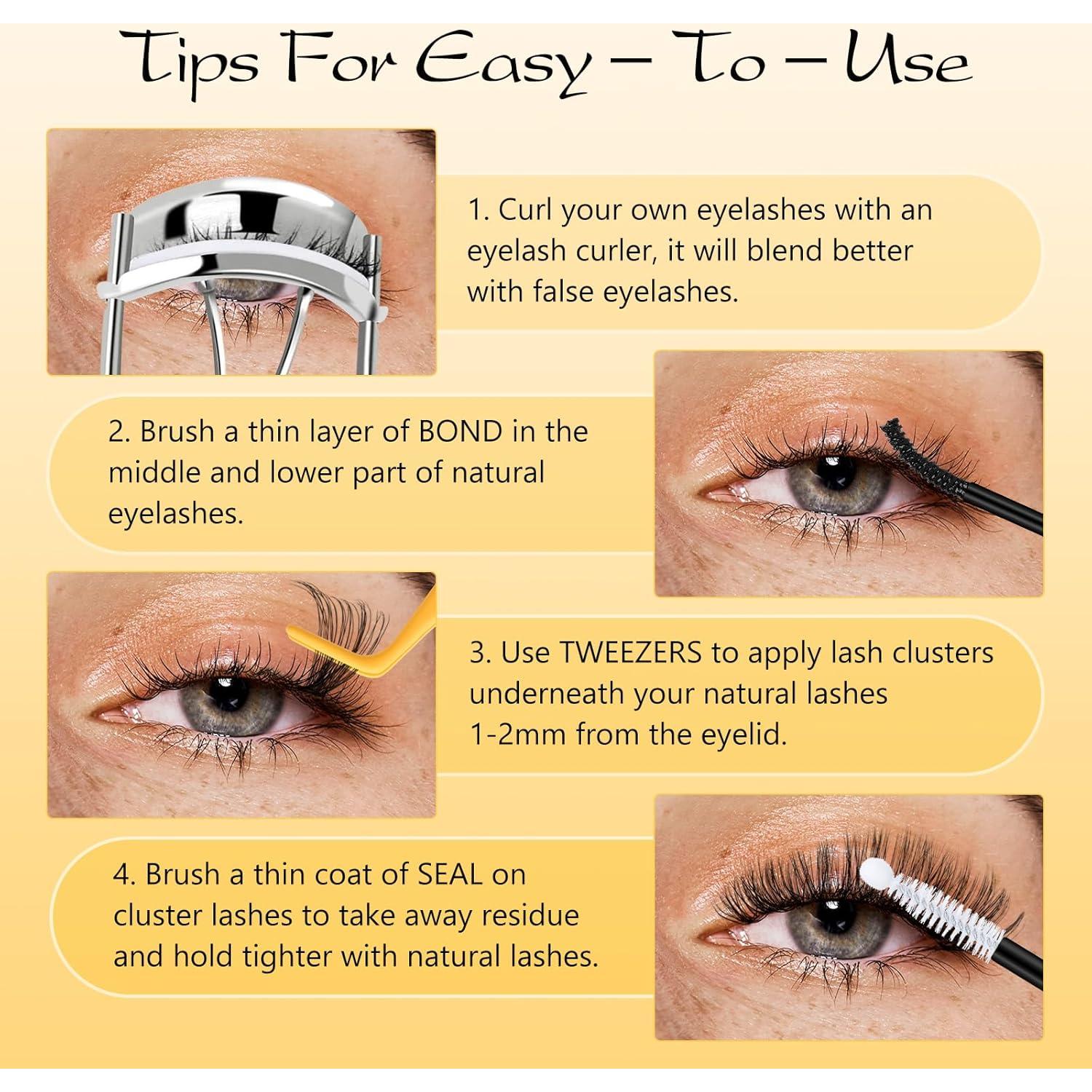 Tips For Easy – To – Use

1. Curl your own eyelashes with an eyelash curler, it will blend better with false eyelashes.

2. Brush a thin layer of BOND in the middle and lower part of natural eyelashes.

3. Use TWEEZERS to apply lash clusters underneath your natural lashes 1-2mm from the eyelid.

4. Brush a thin coat of SEAL on cluster lashes to take away residue and hold tighter with natural lashes.