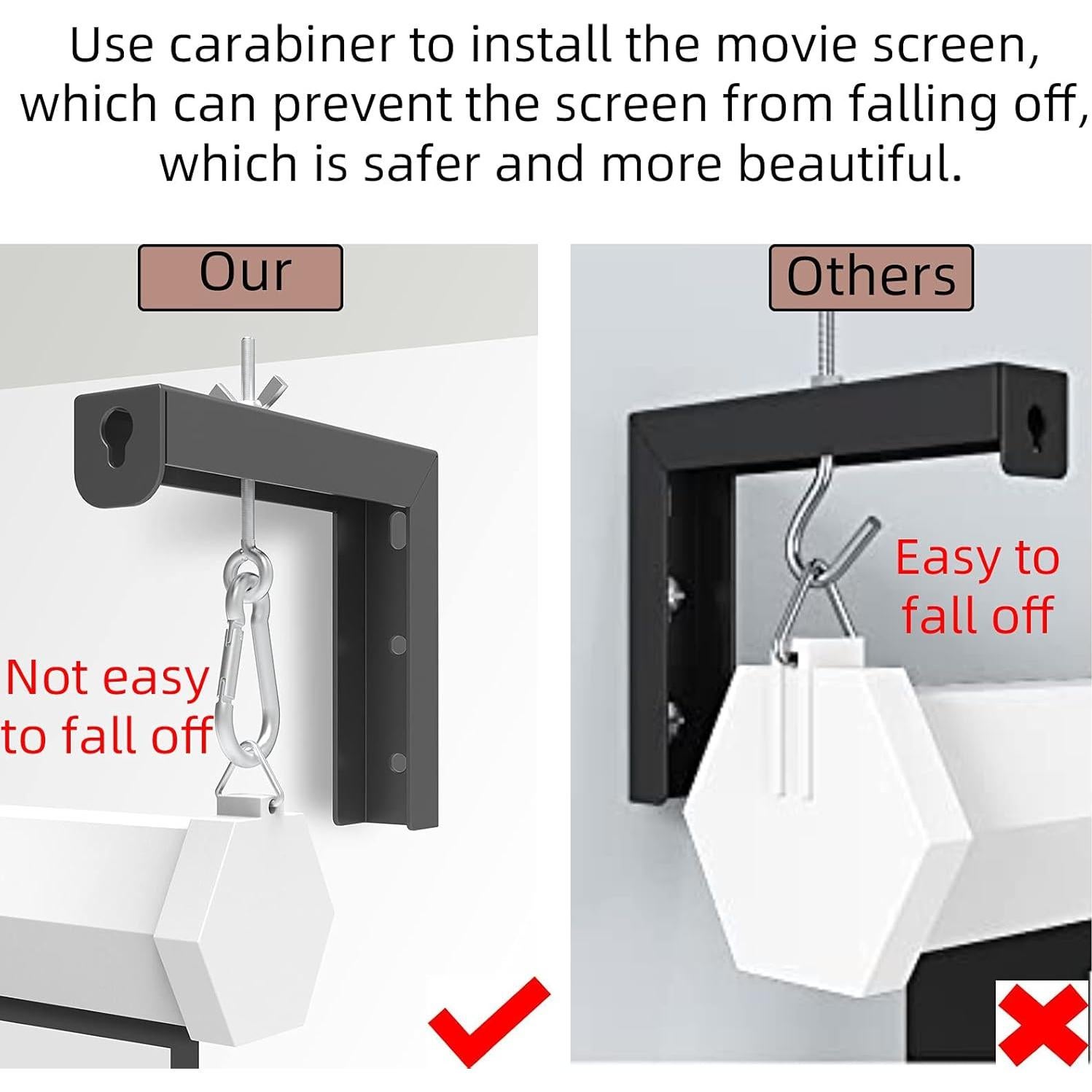 Use carabiner to install the movie screen, which can prevent the screen from falling off, which is safer and more beautiful.

Our

Not easy to fall off

Others

Easy to fall off