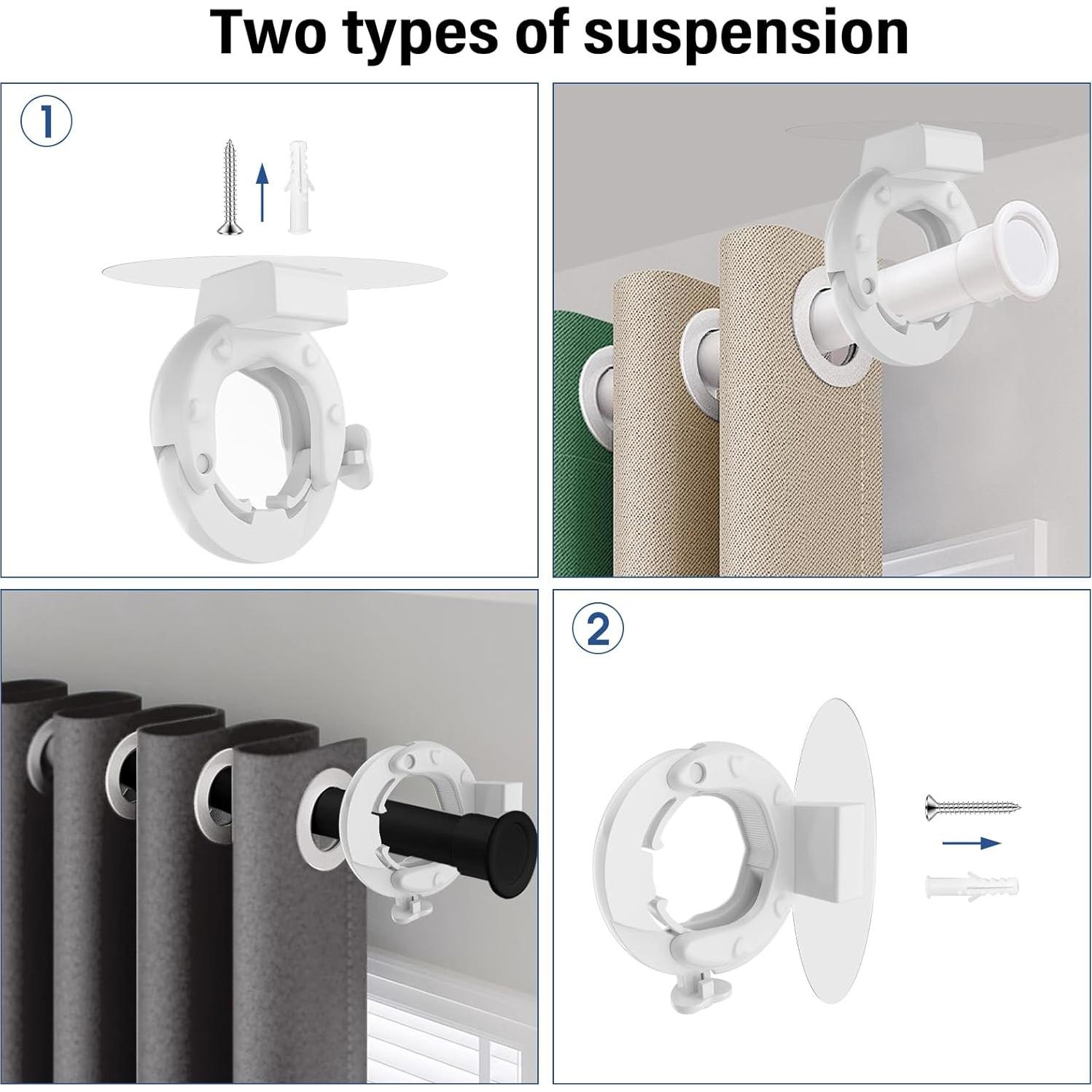 Two types of suspension

1

2