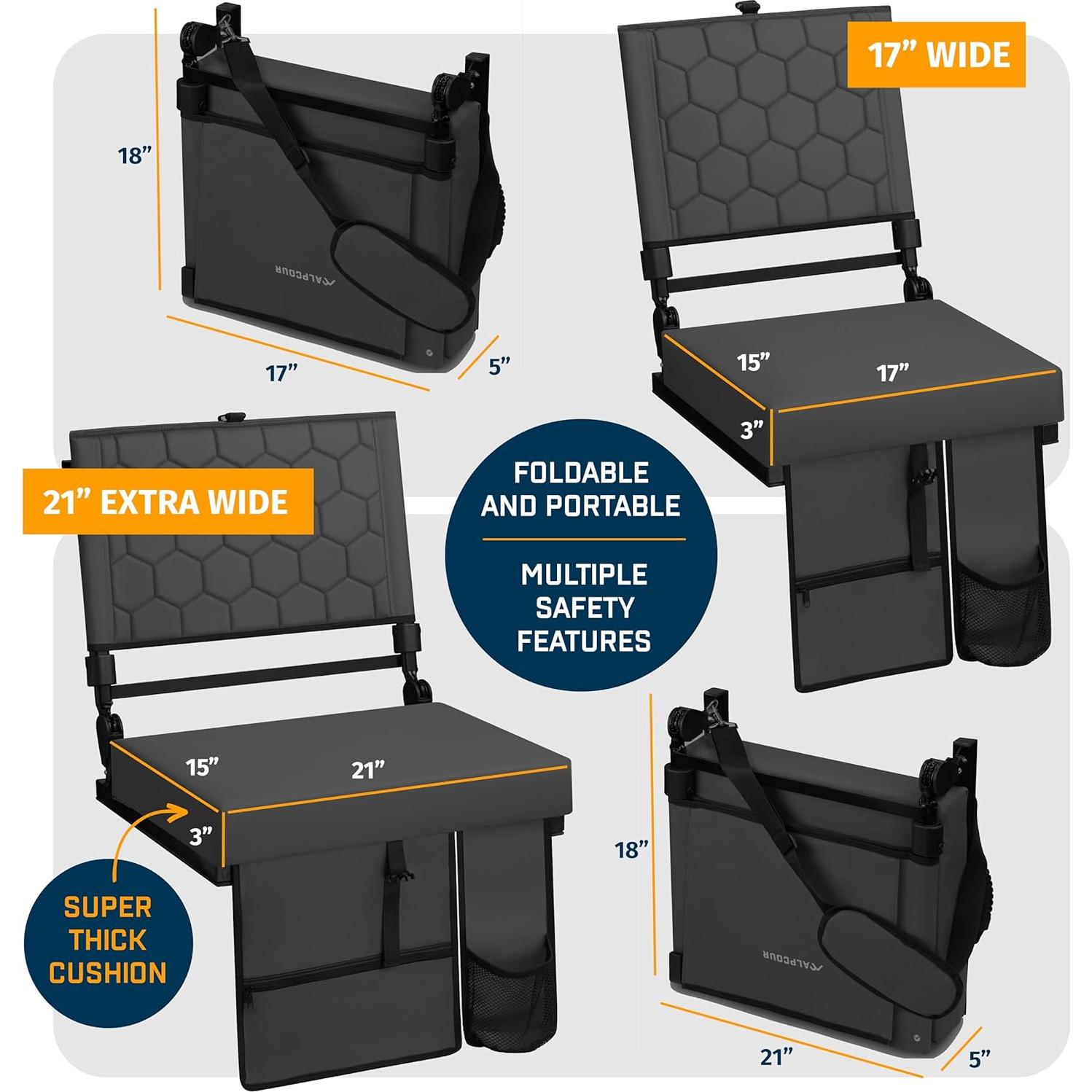 18”

ALPCOUR

17”

5”

17” WIDE

15”

17”

3”

21” EXTRA WIDE

FOLDABLE AND PORTABLE

MULTIPLE SAFETY FEATURES

15”

21”

3”

SUPER THICK CUSHION

18”

ALPCOUR

21”

5”