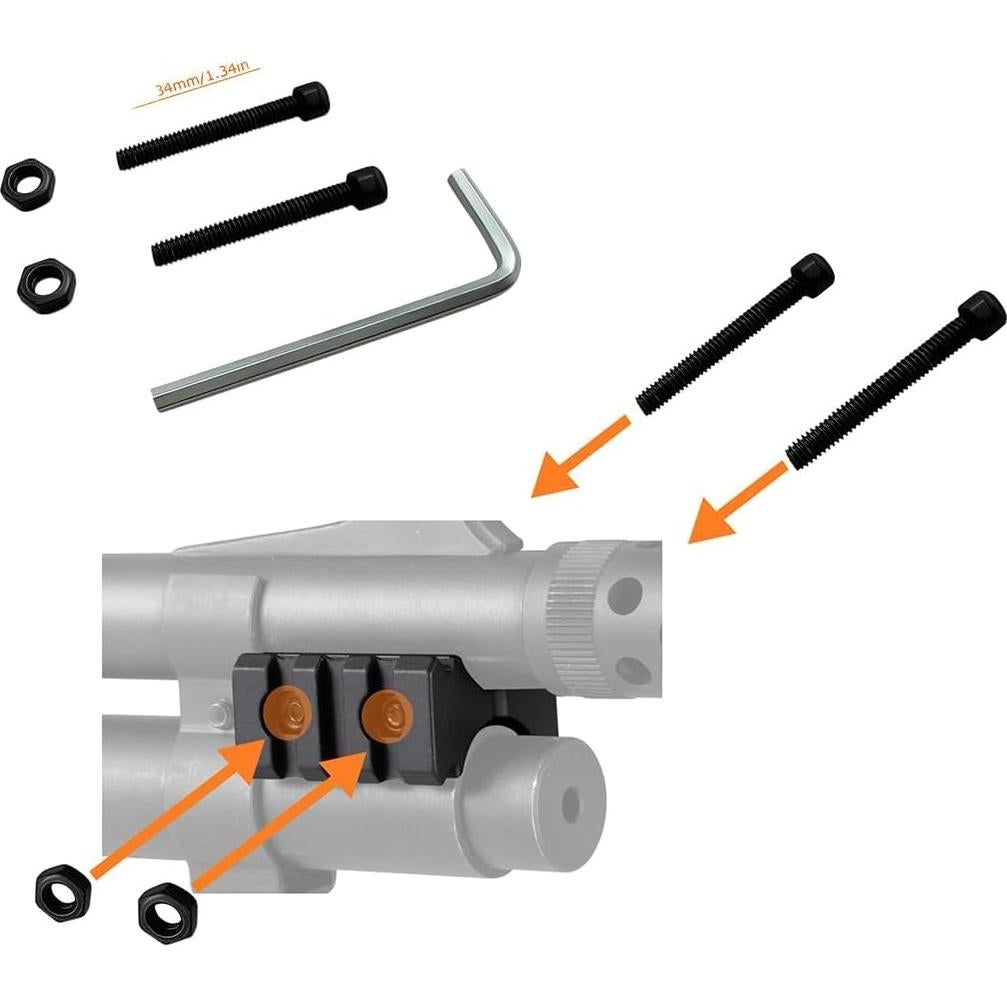 34mm/1.34in