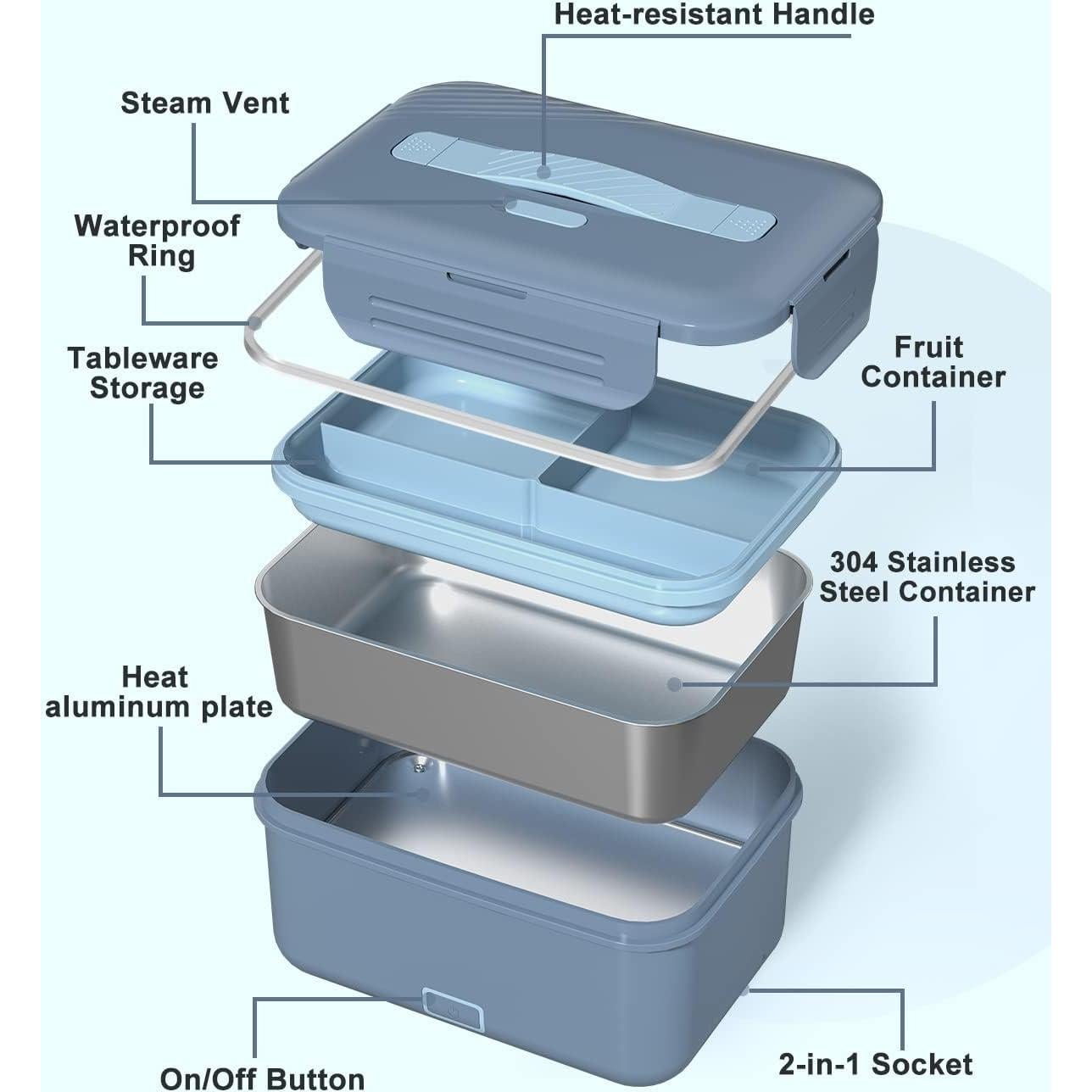 Heat-resistant Handle

Steam Vent

Waterproof Ring

Tableware Storage

Fruit Container

304 Stainless Steel Container

Heat aluminum plate

On/Off Button

2-in-1 Socket