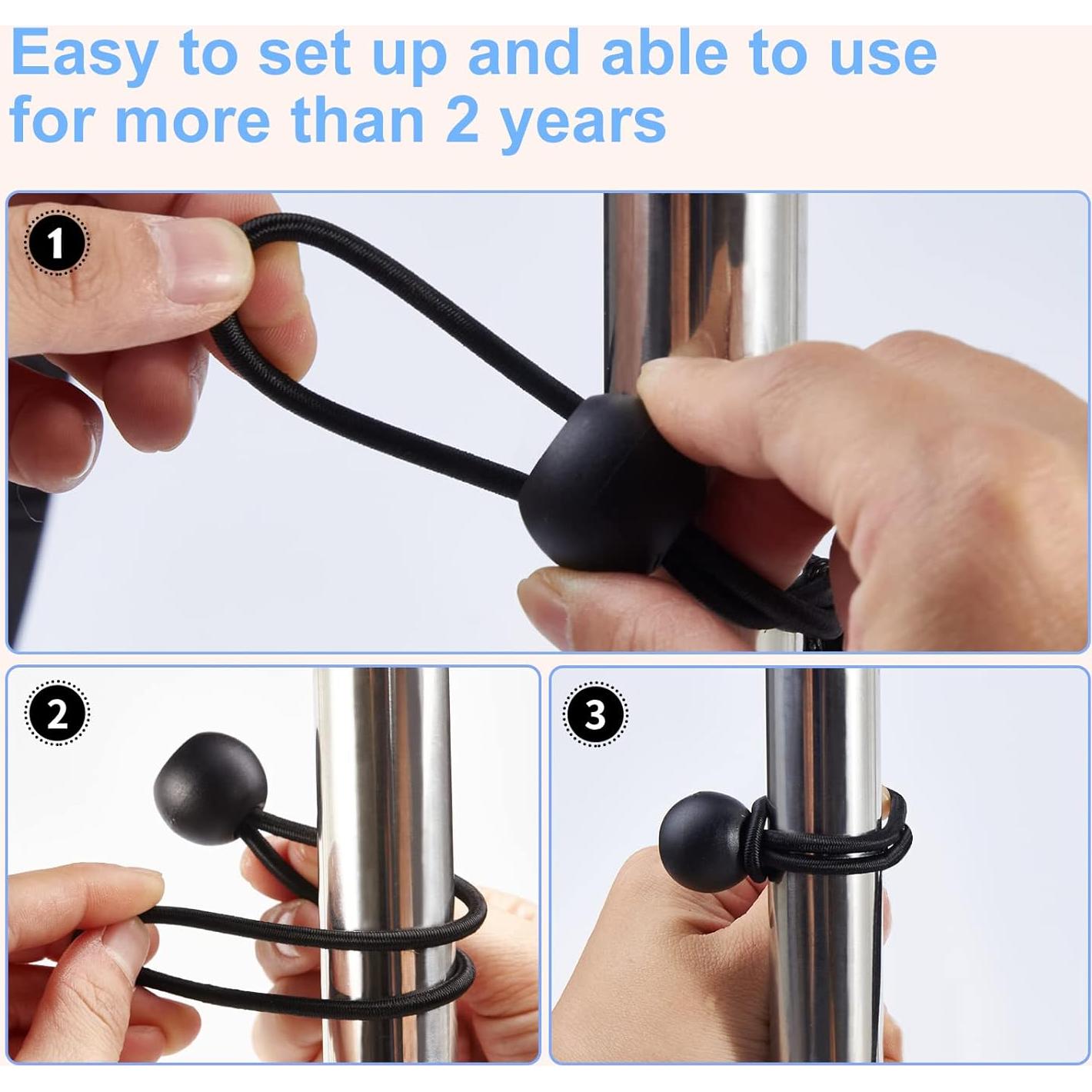 Easy to set up and able to use for more than 2 years

1

2

3