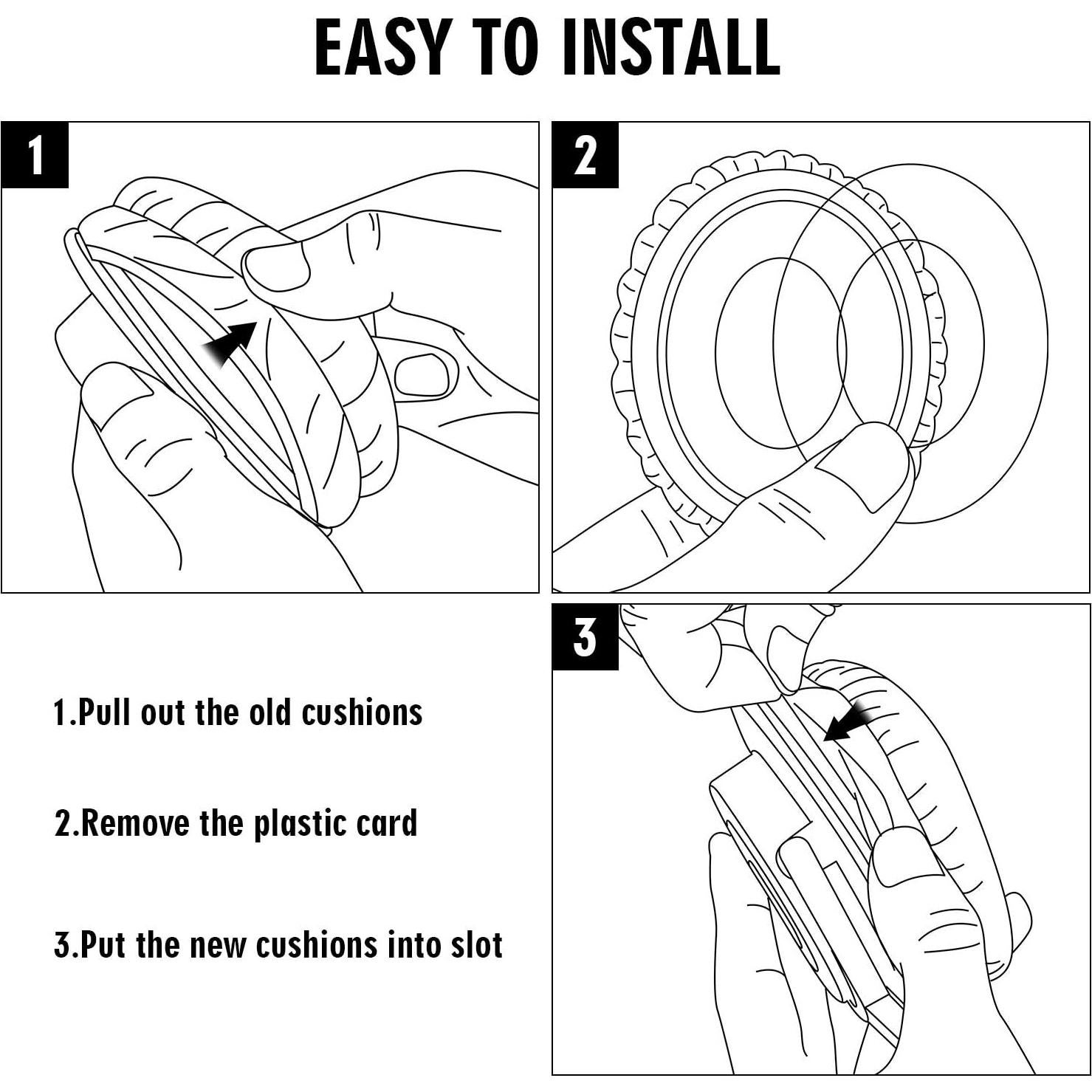 EASY TO INSTALL

1

2

3

1.Pull out the old cushions

2.Remove the plastic card

3.Put the new cushions into slot