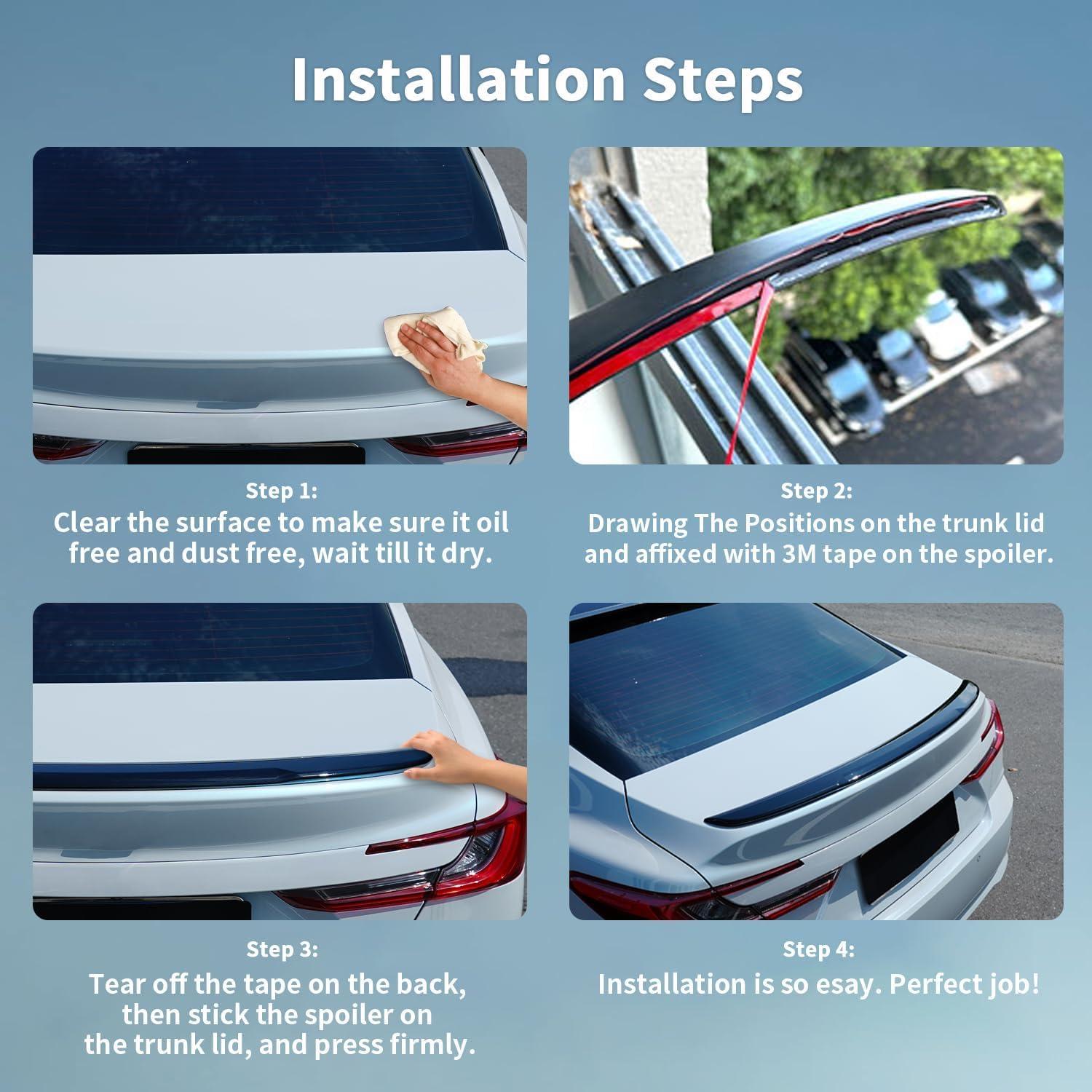 Installation Steps

Step 1:
Clear the surface to make sure it oil free and dust free, wait till it dry.

Step 2:
Drawing The Positions on the trunk lid and affixed with 3M tape on the spoiler.

Step 3:
Tear off the tape on the back, then stick the spoiler on the trunk lid, and press firmly.

Step 4:
Installation is so esay. Perfect job!