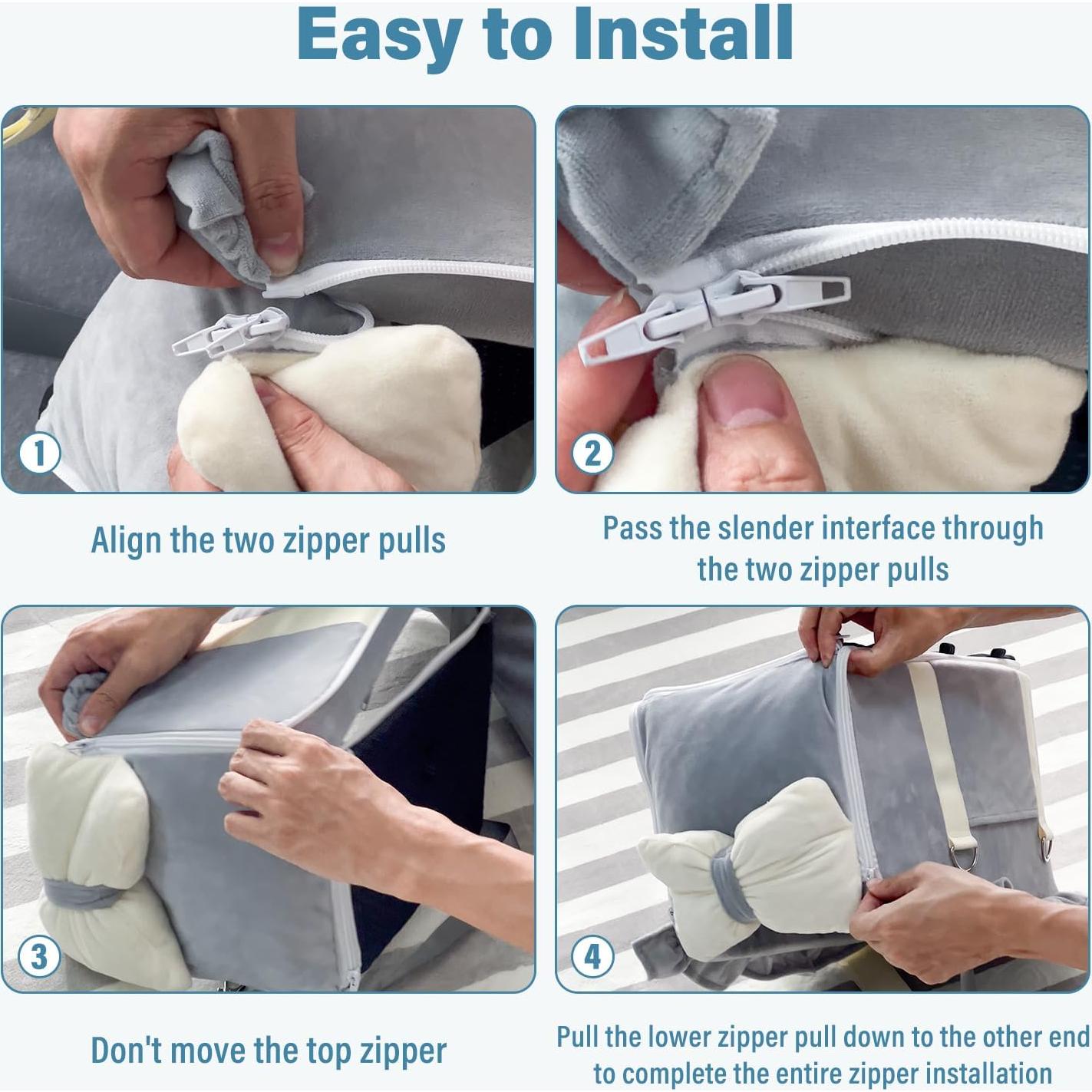 Easy to Install

1

Align the two zipper pulls

2

Pass the slender interface through the two zipper pulls

3

Don't move the top zipper

4

Pull the lower zipper pull down to the other end to complete the entire zipper installation