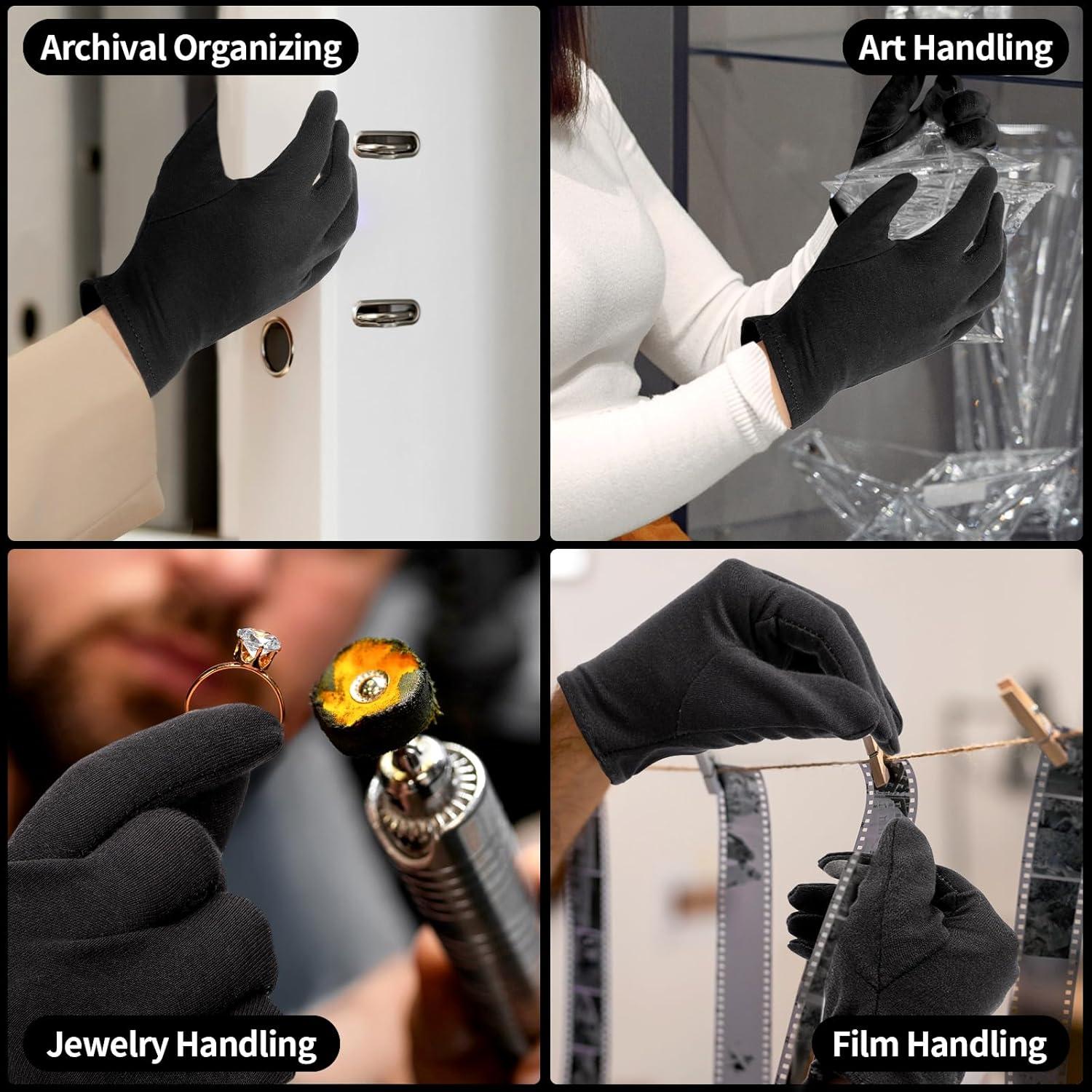 Archival Organizing

Art Handling

Jewelry Handling

Film Handling