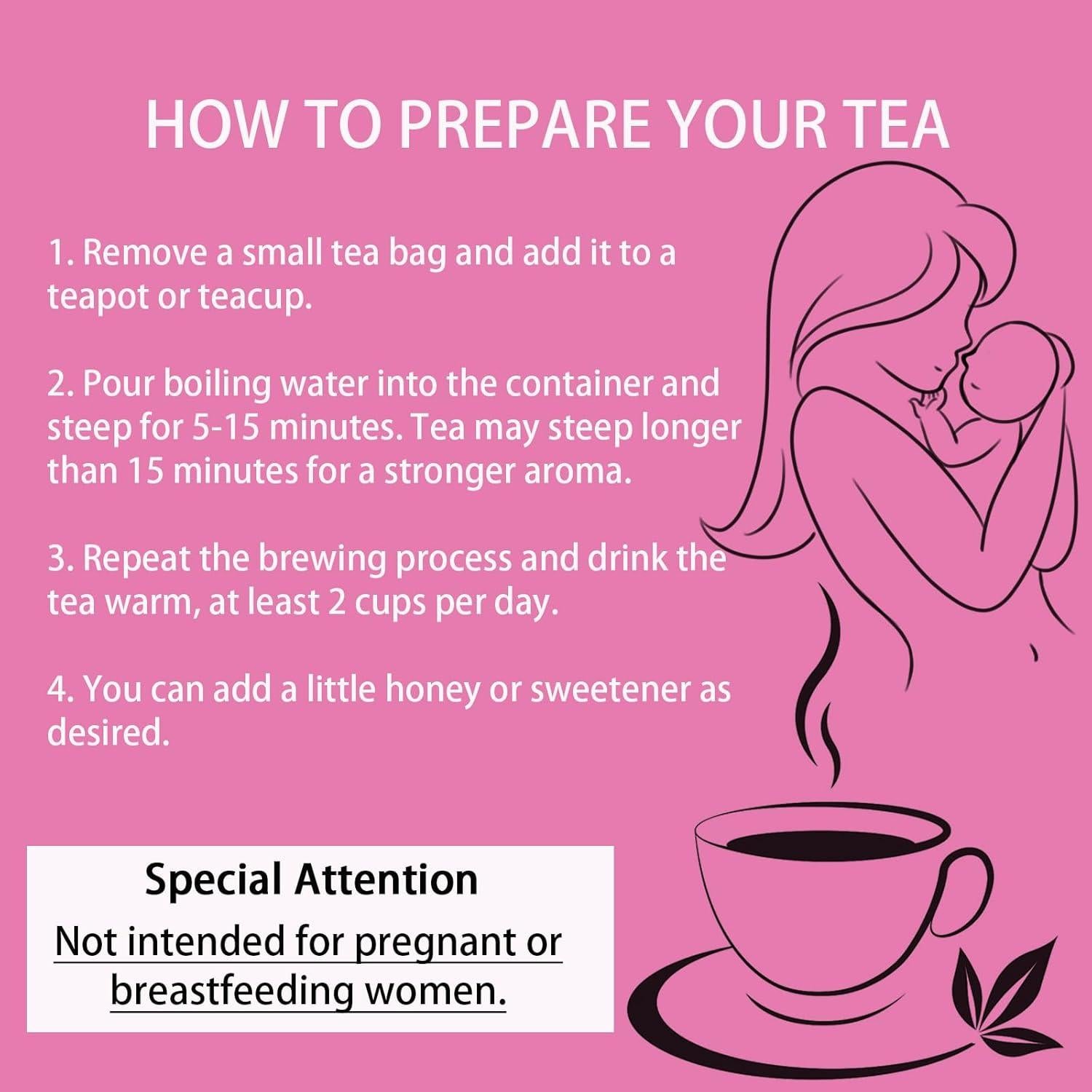 HOW TO PREPARE YOUR TEA

1. Remove a small tea bag and add it to a teapot or teacup.

2. Pour boiling water into the container and steep for 5-15 minutes. Tea may steep longer than 15 minutes for a stronger aroma.

3. Repeat the brewing process and drink the tea warm, at least 2 cups per day.

4. You can add a little honey or sweetener as desired.

Special Attention

Not intended for pregnant or breastfeeding women.