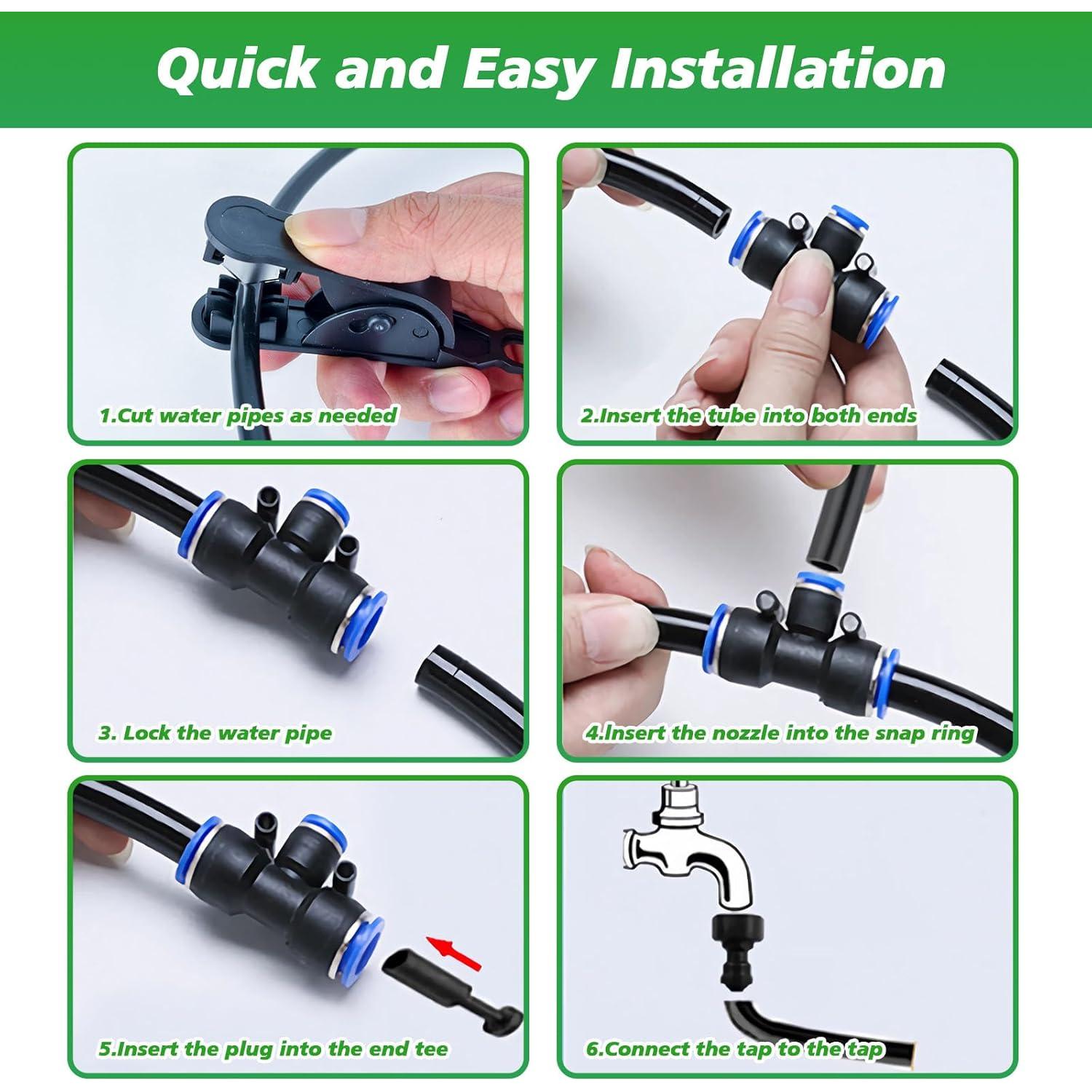 Quick and Easy Installation

1.Cut water pipes as needed

2.Insert the tube into both ends

3. Lock the water pipe

4.Insert the nozzle into the snap ring

5.Insert the plug into the end tee

6.Connect the tap to the tap