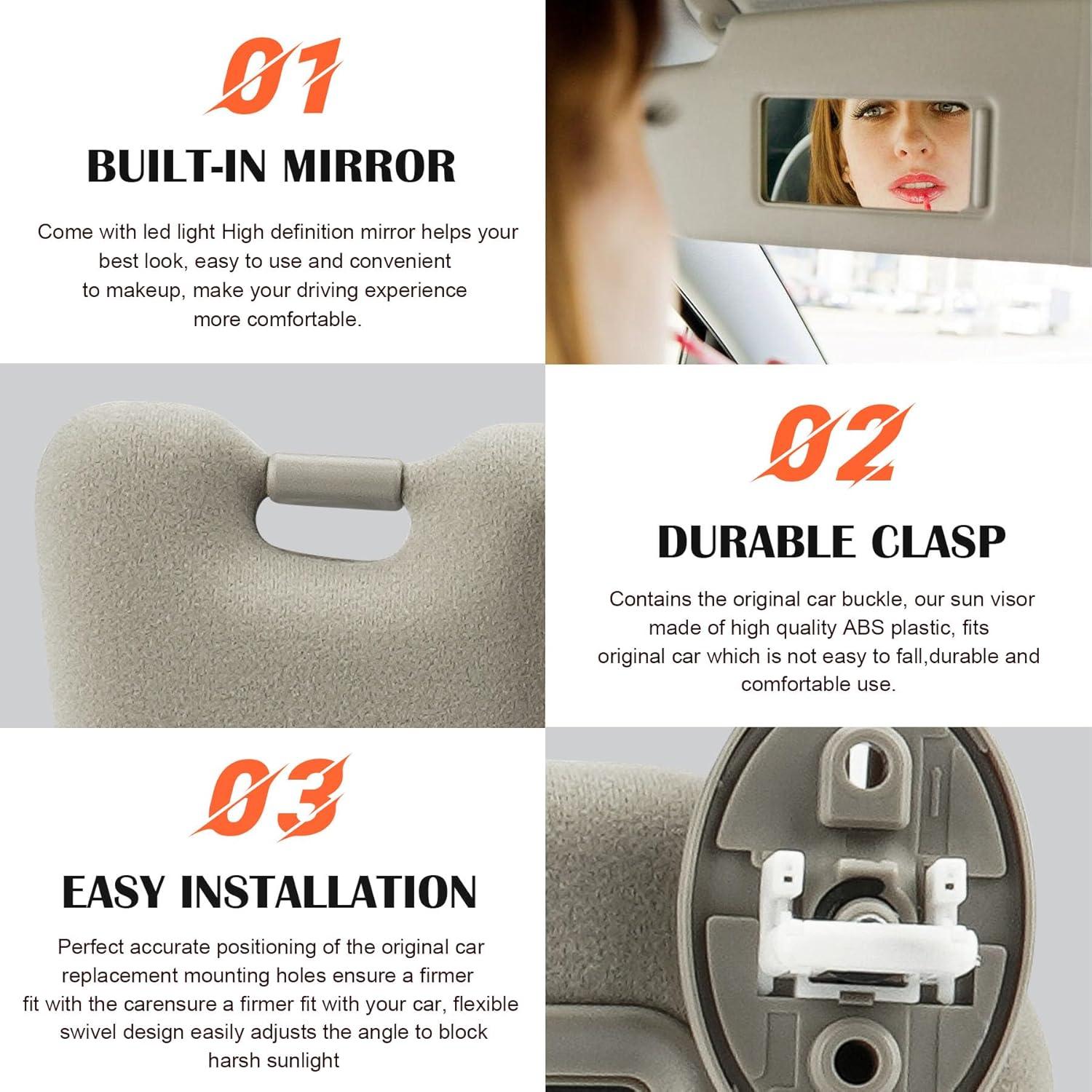 01

BUILT-IN MIRROR

Come with led light High definition mirror helps your best look, easy to use and convenient to makeup, make your driving experience more comfortable.

02

DURABLE CLASP

Contains the original car buckle, our sun visor made of high quality ABS plastic, fits original car which is not easy to fall,durable and comfortable use.

03

EASY INSTALLATION

Perfect accurate positioning of the original car replacement mounting holes ensure a firmer fit with the carensure a firmer fit with your car, flexible swivel design easily adjusts the angle to block harsh sunlight