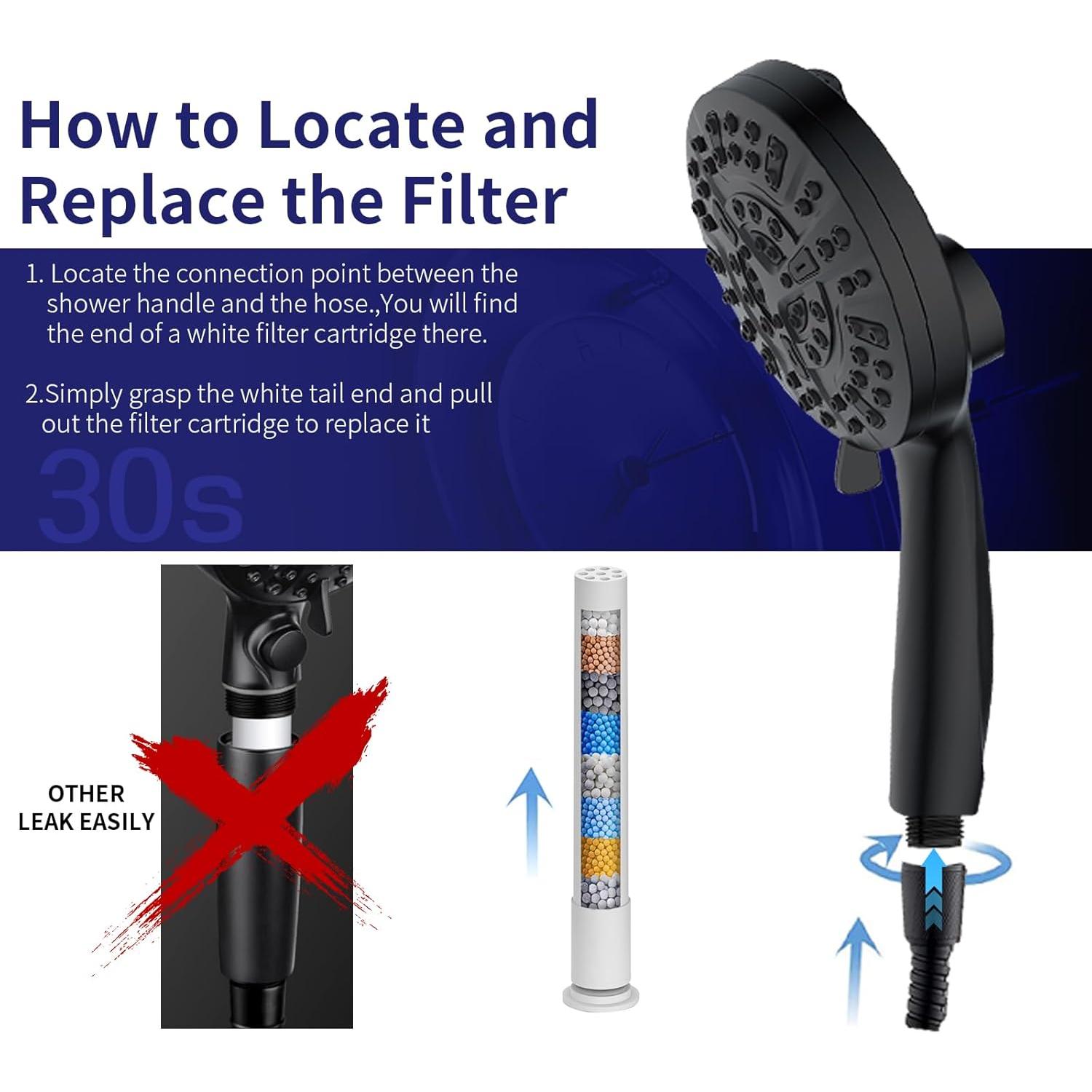 How to Locate and Replace the Filter

1. Locate the connection point between the shower handle and the hose.,You will find the end of a white filter cartridge there.

2.Simply grasp the white tail end and pull out the filter cartridge to replace it

30s

OTHER LEAK EASILY