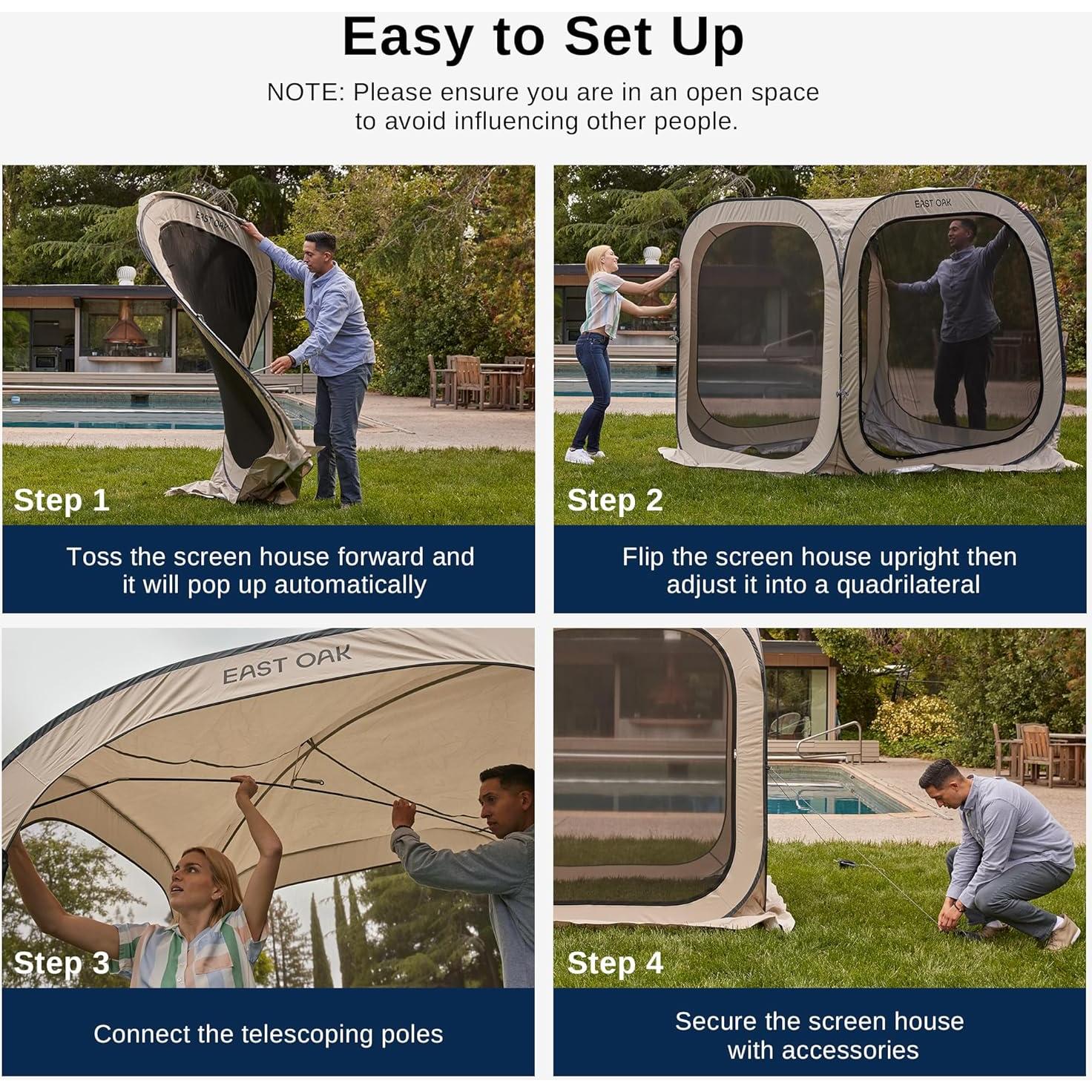 Easy to Set Up

NOTE: Please ensure you are in an open space to avoid influencing other people.

EAST OAK

Step 1

Toss the screen house forward and it will pop up automatically

EAST OAK

Step 2

Flip the screen house upright then adjust it into a quadrilateral

EAST OAK

Step 3

Connect the telescoping poles

Step 4

Secure the screen house with accessories