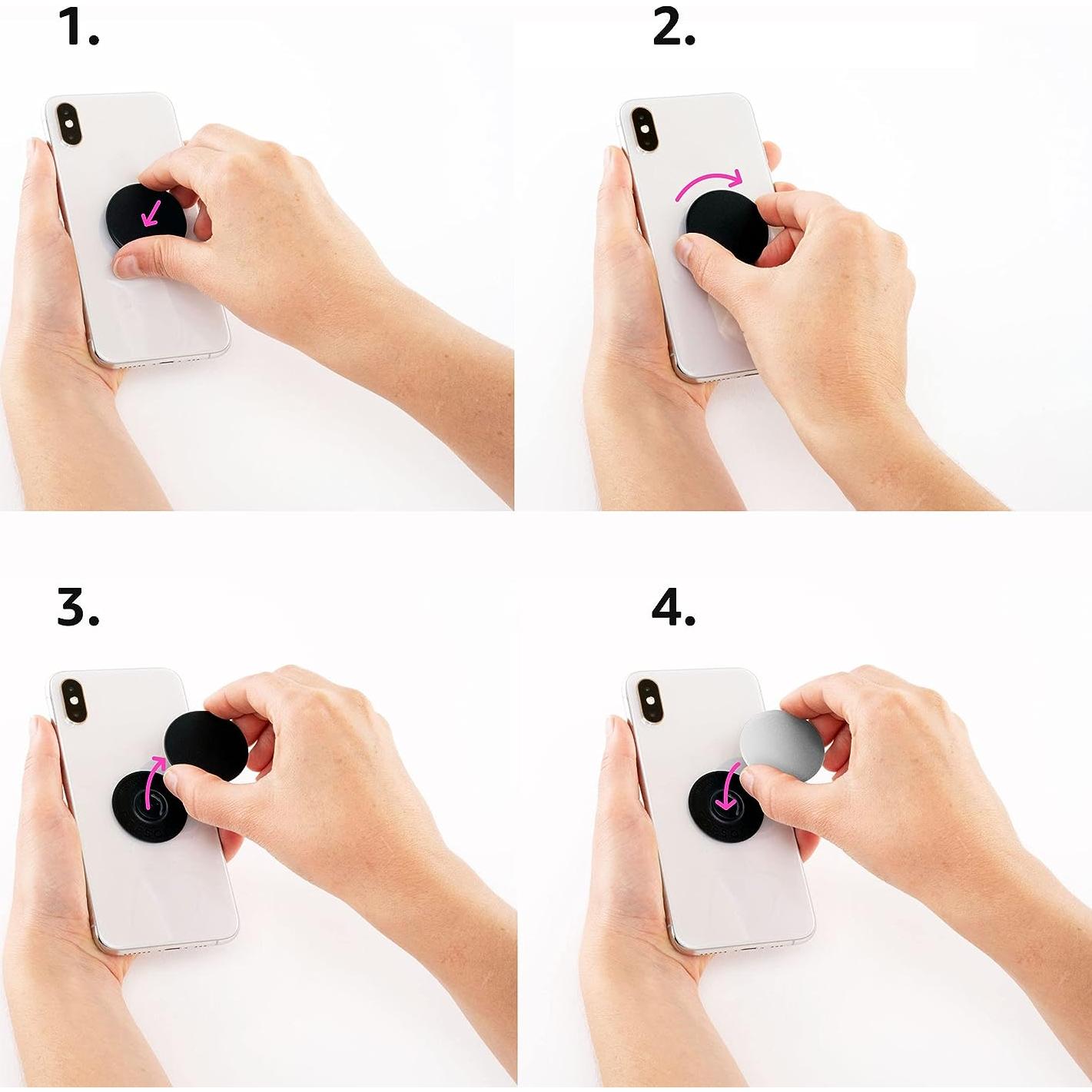 1.

2.

3.

4.