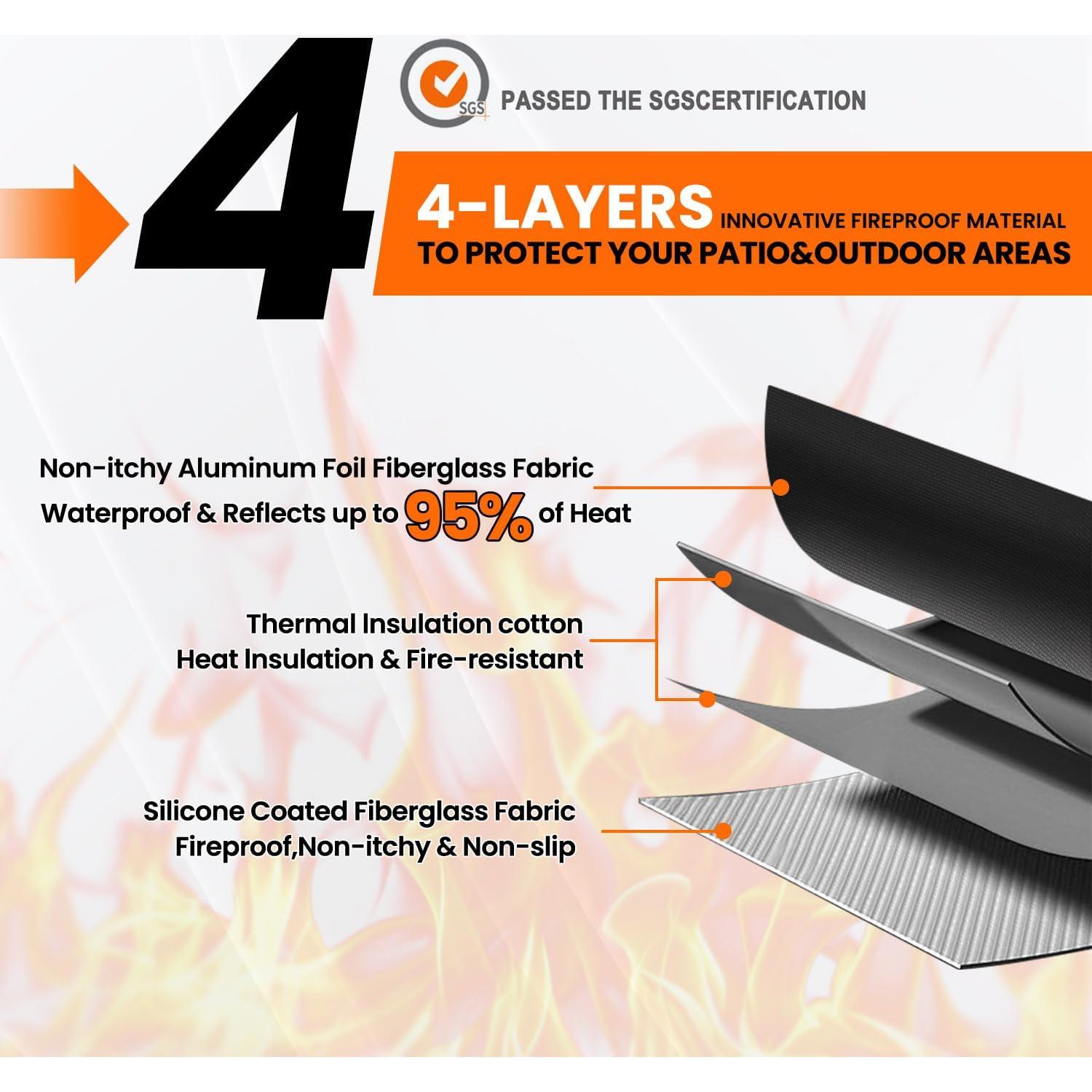 4

SGS PASSED THE SGSCERTIFICATION

4-LAYERS INNOVATIVE FIREPROOF MATERIAL TO PROTECT YOUR PATIO&OUTDOOR AREAS

Non-itchy Aluminum Foil Fiberglass Fabric
Waterproof & Reflects up to 95% of Heat

Thermal Insulation cotton
Heat Insulation & Fire-resistant

Silicone Coated Fiberglass Fabric
Fireproof,Non-itchy & Non-slip