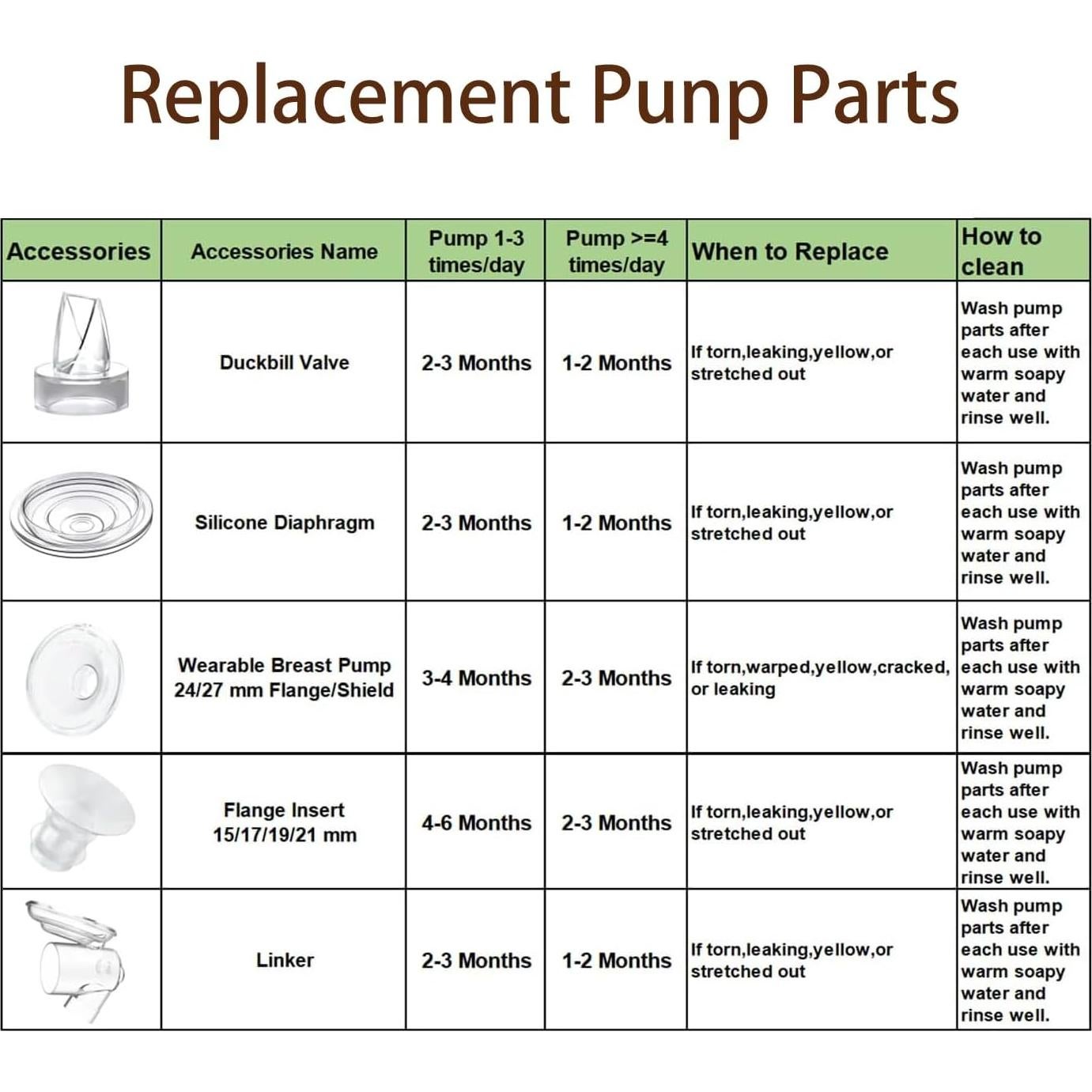 Replacement Punp Parts

| Accessories | Accessories Name | Pump 1-3 times/day | Pump >=4 times/day | When to Replace | How to clean |
|---|---|---|---|---|---|
| | Duckbill Valve | 2-3 Months | 1-2 Months | If torn,leaking,yellow,or stretched out | Wash pump parts after each use with warm soapy water and rinse well. |
| | Silicone Diaphragm | 2-3 Months | 1-2 Months | If torn,leaking,yellow,or stretched out | Wash pump parts after each use with warm soapy water and rinse well. |
| | Wearable Breast Pump 24/27 mm Flange/Shield | 3-4 Months | 2-3 Months | If torn,warped,yellow,cracked, or leaking | Wash pump parts after each use with warm soapy water and rinse well. |
| | Flange Insert 15/17/19/21 mm | 4-6 Months | 2-3 Months | If torn,leaking,yellow,or stretched out | Wash pump parts after each use with warm soapy water and rinse well. |
| | Linker | 2-3 Months | 1-2 Months | If torn,leaking,yellow,or stretched out | Wash pump parts after each use with warm soapy water and rinse well. |