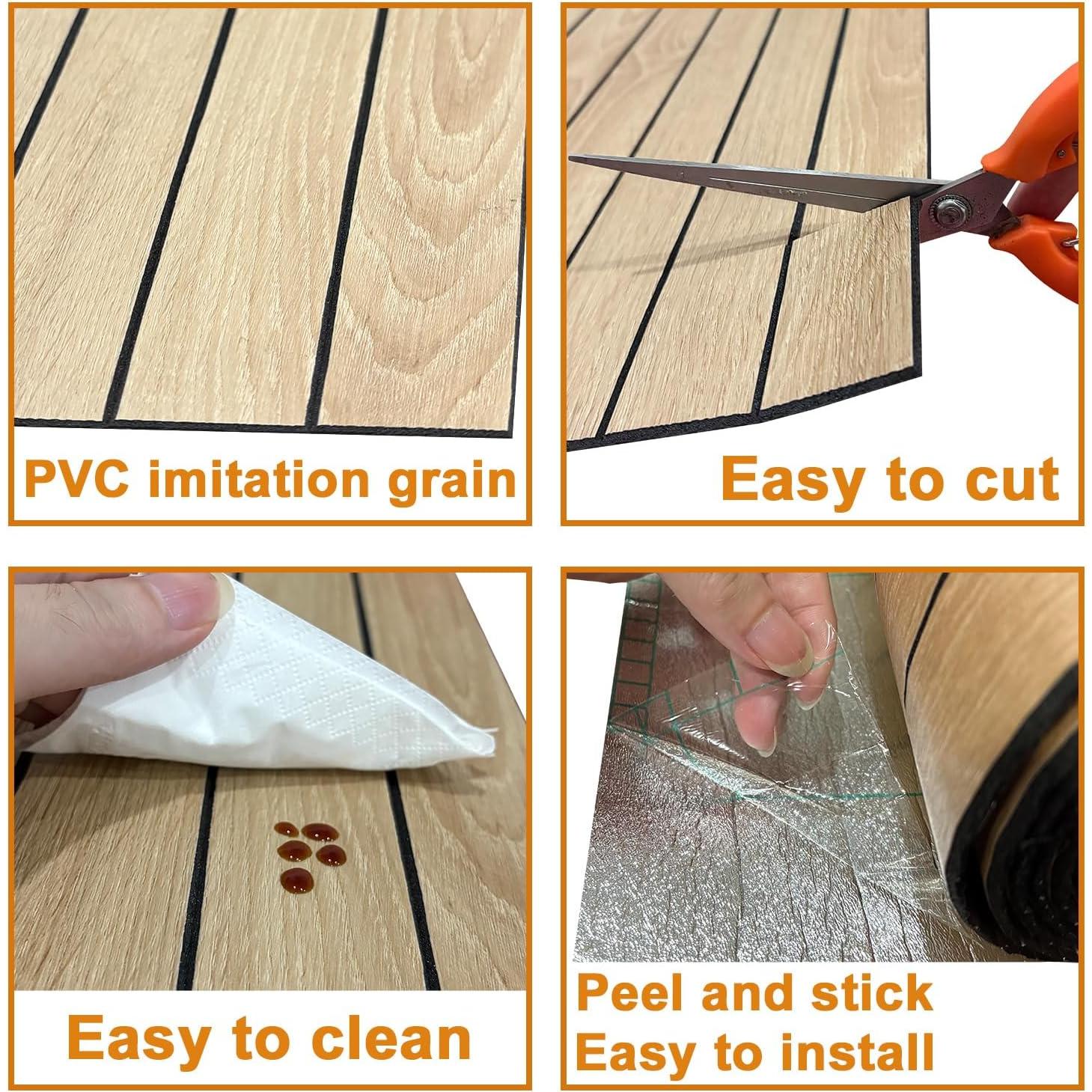 PVC imitation grain

Easy to cut

Easy to clean

Peel and stick
Easy to install