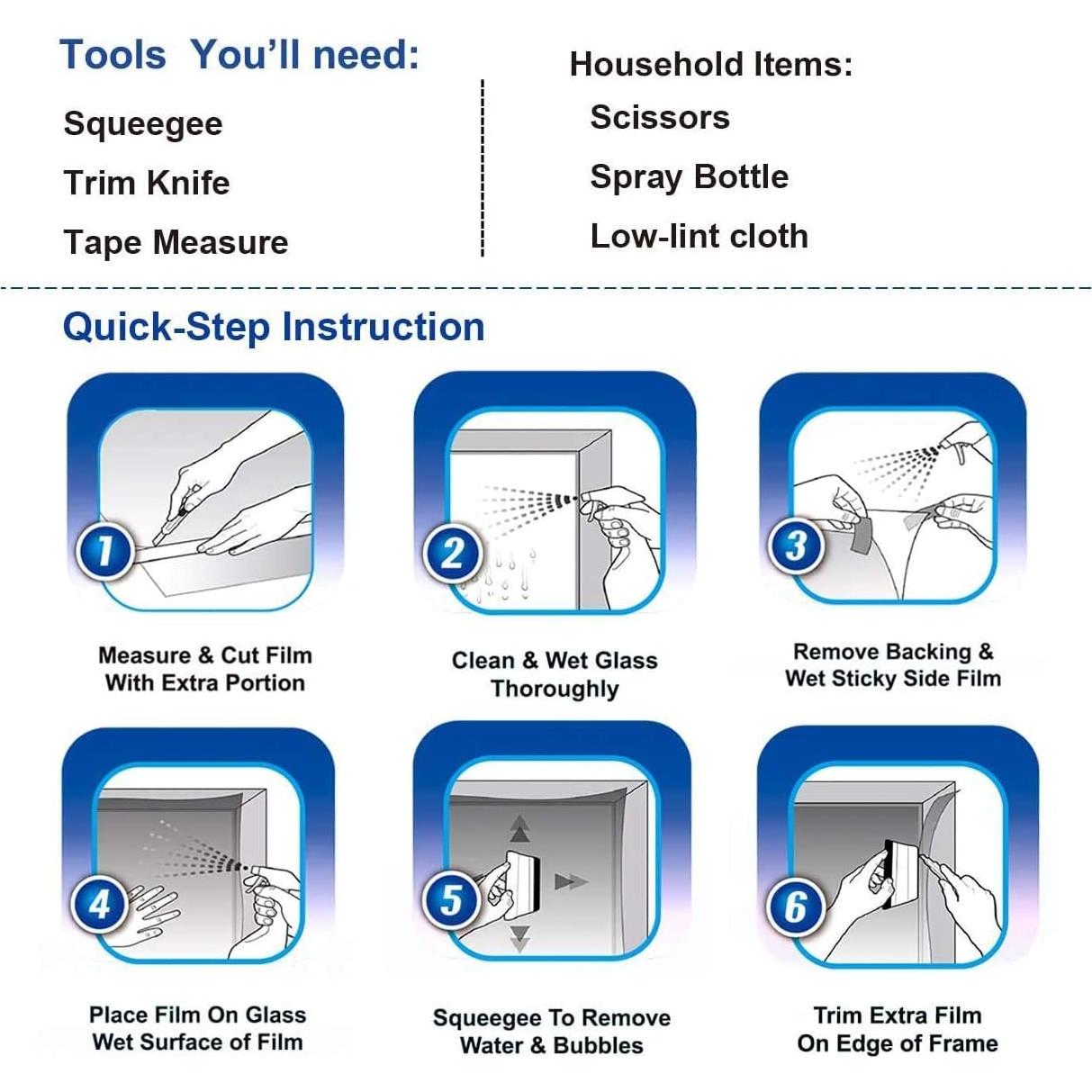 Tools You'll need:

Squeegee

Trim Knife

Tape Measure

Household Items:

Scissors

Spray Bottle

Low-lint cloth

Quick-Step Instruction

1

Measure & Cut Film With Extra Portion

2

Clean & Wet Glass Thoroughly

3

Remove Backing & Wet Sticky Side Film

4

Place Film On Glass Wet Surface of Film

5

Squeegee To Remove Water & Bubbles

6

Trim Extra Film On Edge of Frame