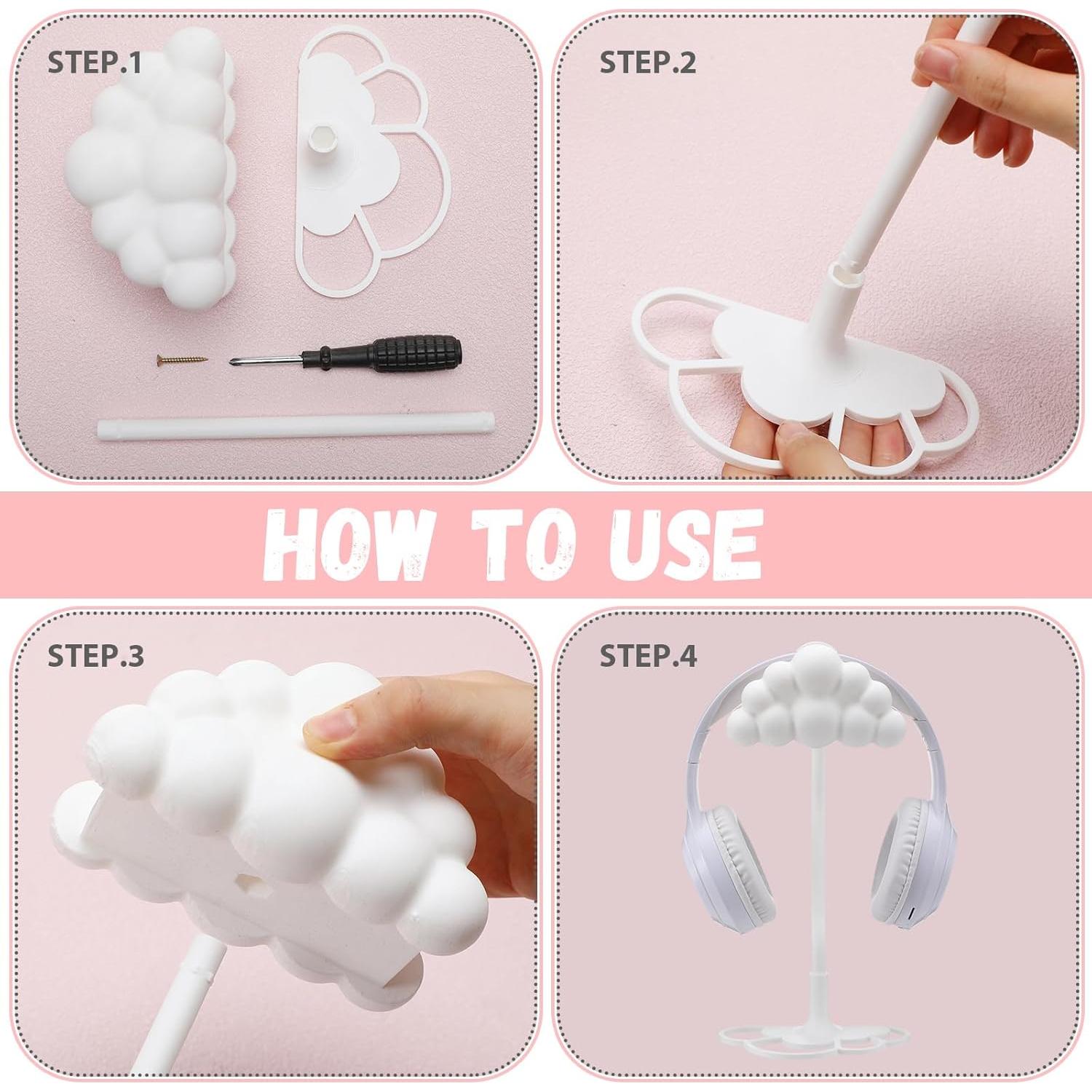 STEP.1

STEP.2

HOW TO USE

STEP.3

STEP.4