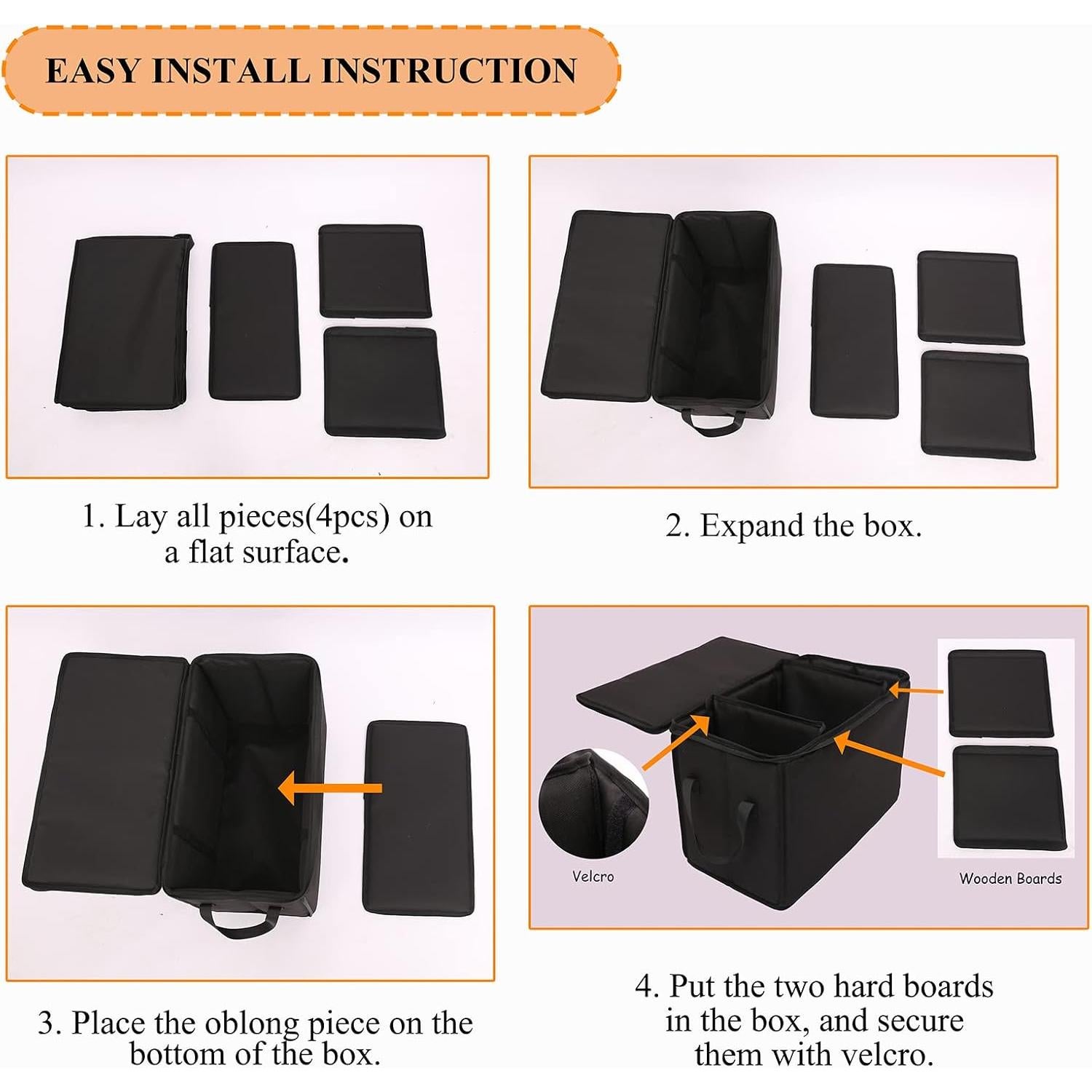 EASY INSTALL INSTRUCTION

1. Lay all pieces(4pcs) on a flat surface.

2. Expand the box.

3. Place the oblong piece on the bottom of the box.

Velcro

Wooden Boards

4. Put the two hard boards in the box, and secure them with velcro.