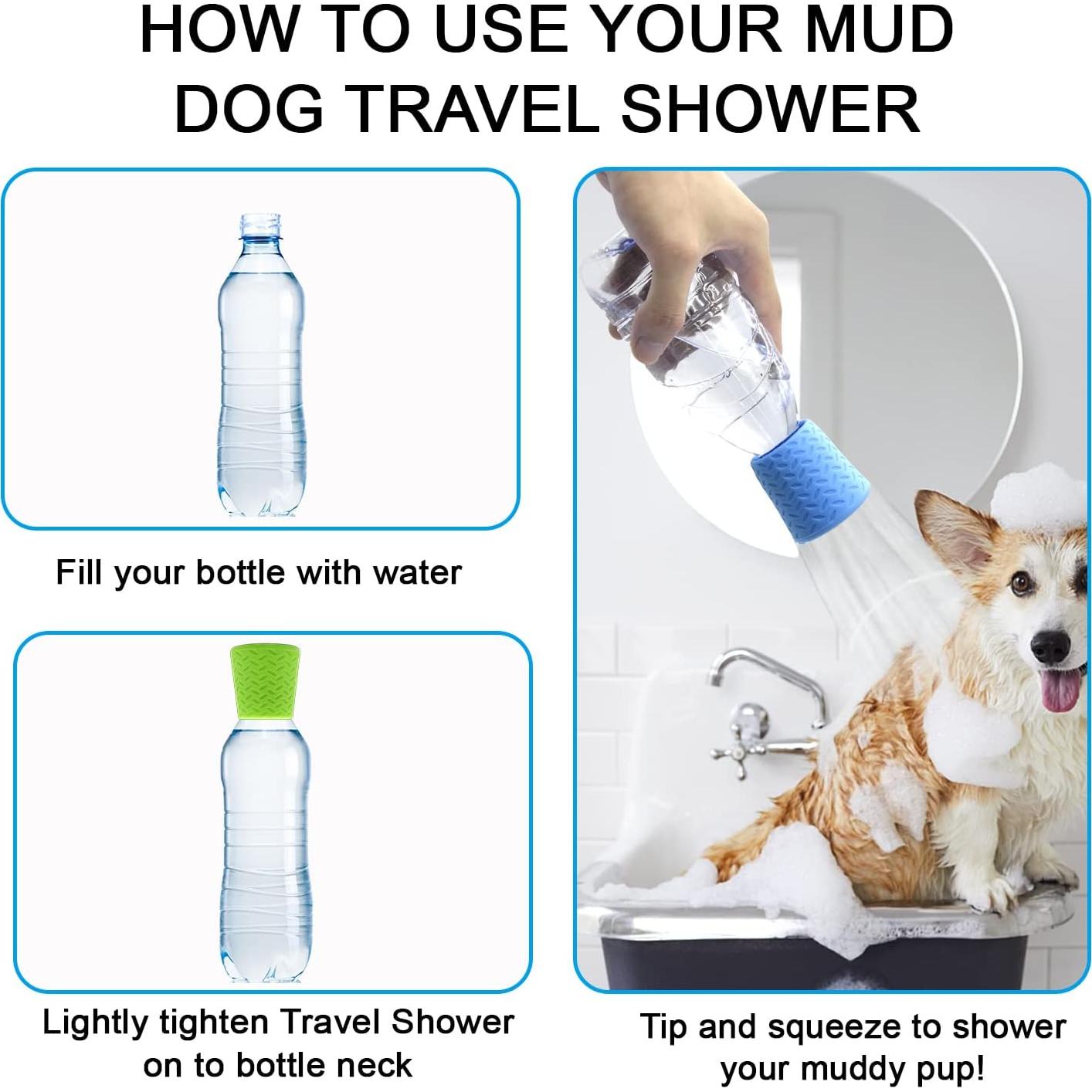 HOW TO USE YOUR MUD DOG TRAVEL SHOWER

Fill your bottle with water

Lightly tighten Travel Shower on to bottle neck

Tip and squeeze to shower your muddy pup!