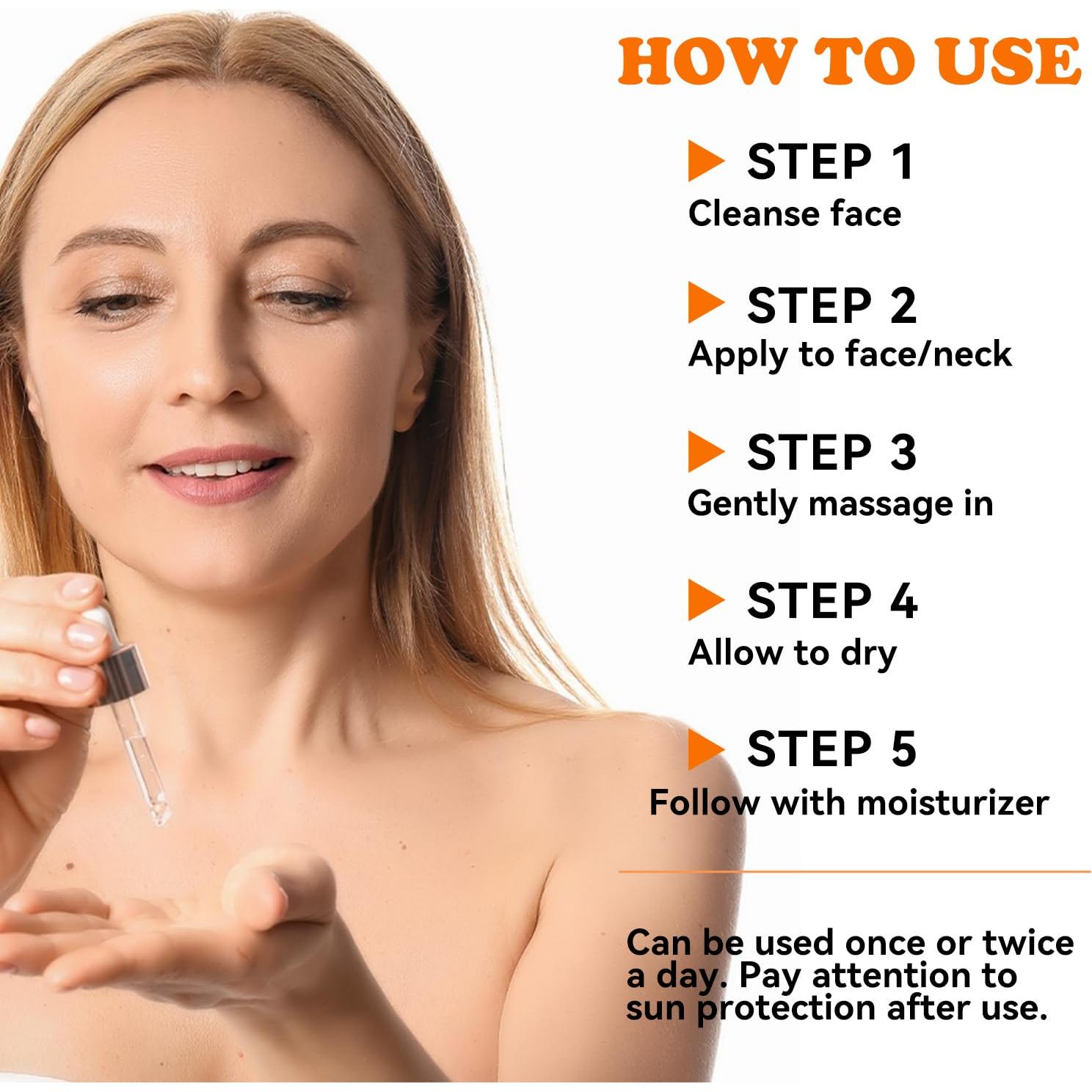 HOW TO USE

STEP 1
Cleanse face

STEP 2
Apply to face/neck

STEP 3
Gently massage in

STEP 4
Allow to dry

STEP 5
Follow with moisturizer

Can be used once or twice a day. Pay attention to sun protection after use.