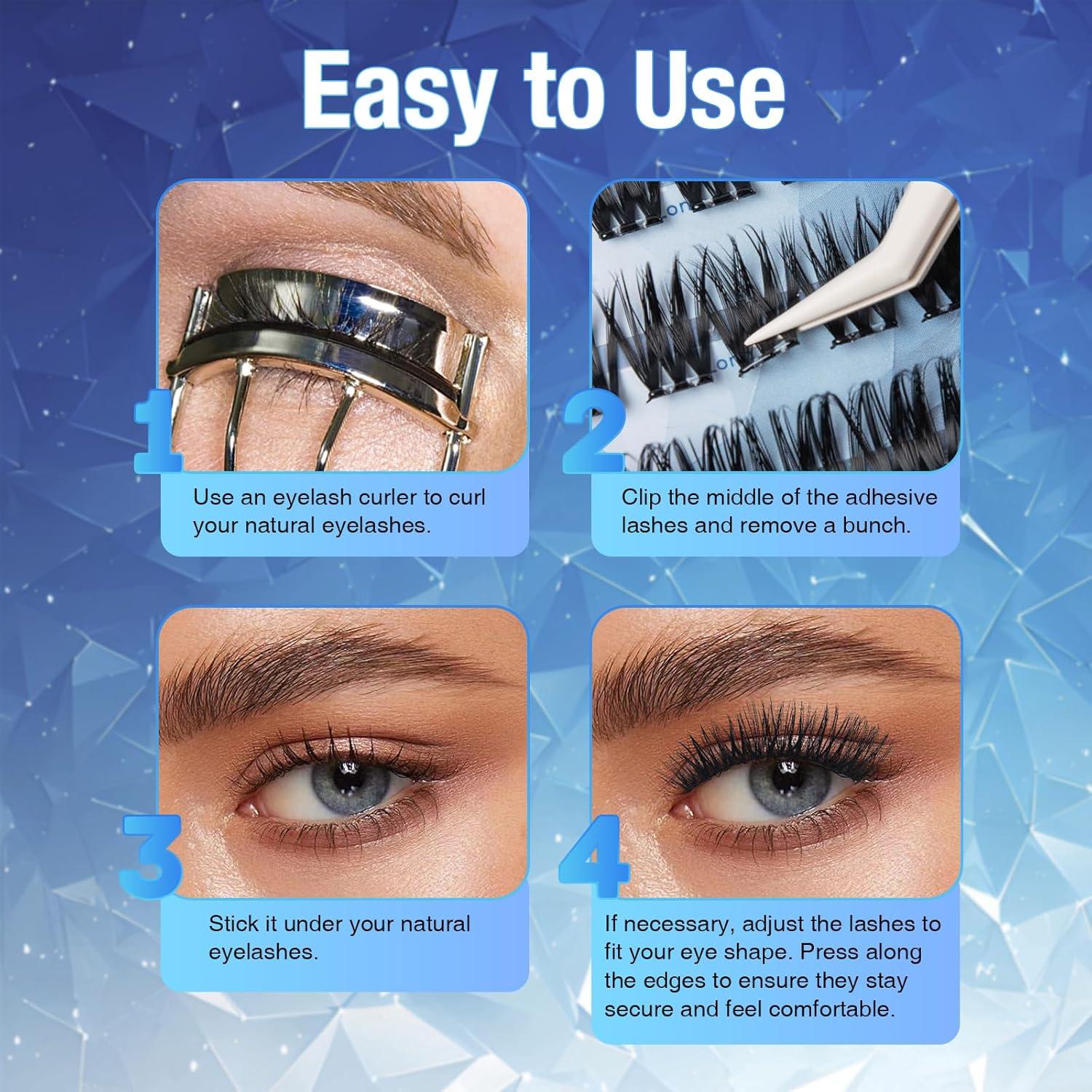 Easy to Use

1

Use an eyelash curler to curl your natural eyelashes.

2

Clip the middle of the adhesive lashes and remove a bunch.

3

Stick it under your natural eyelashes.

4

If necessary, adjust the lashes to fit your eye shape. Press along the edges to ensure they stay secure and feel comfortable.