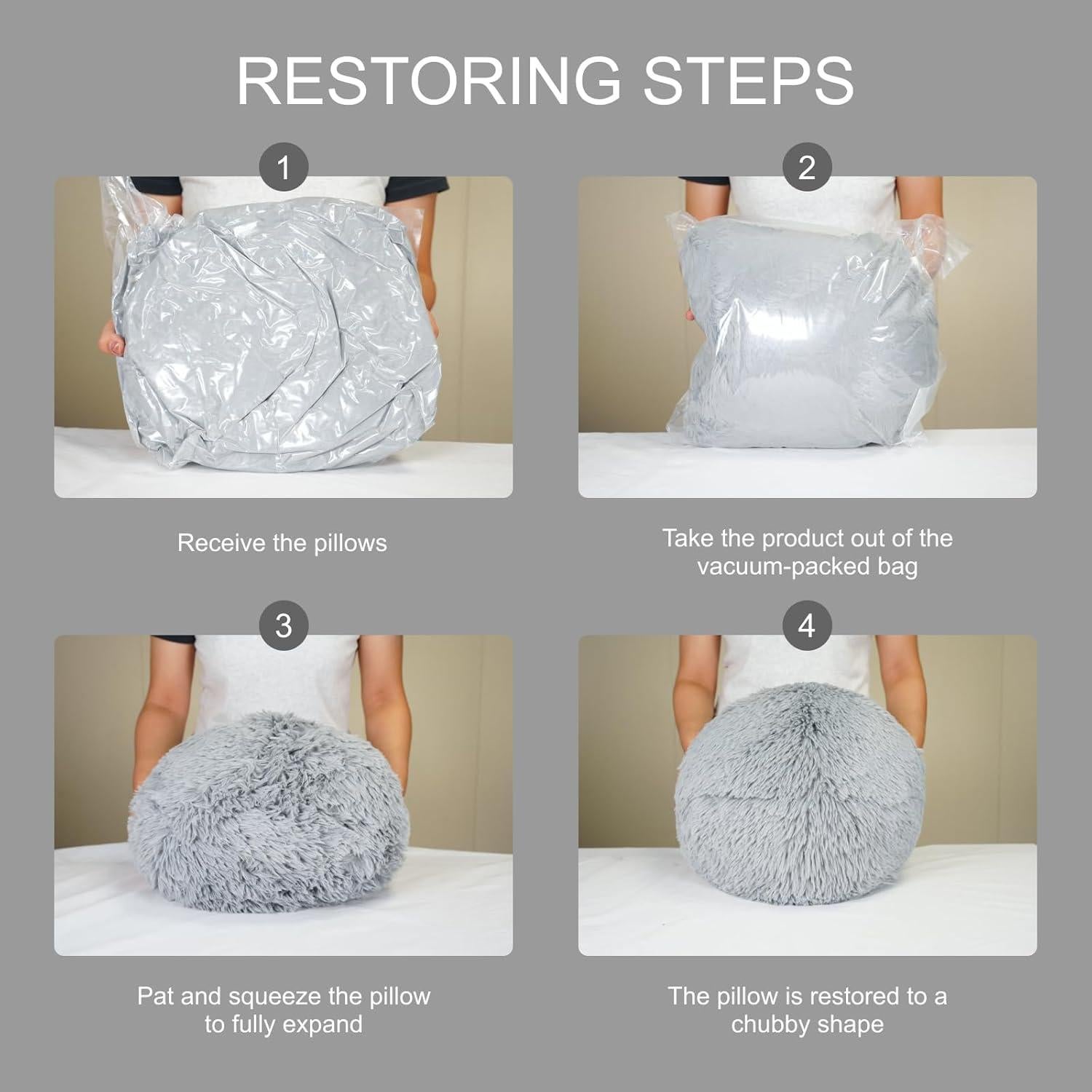 RESTORING STEPS

1

Receive the pillows

2

Take the product out of the vacuum-packed bag

3

Pat and squeeze the pillow to fully expand

4

The pillow is restored to a chubby shape