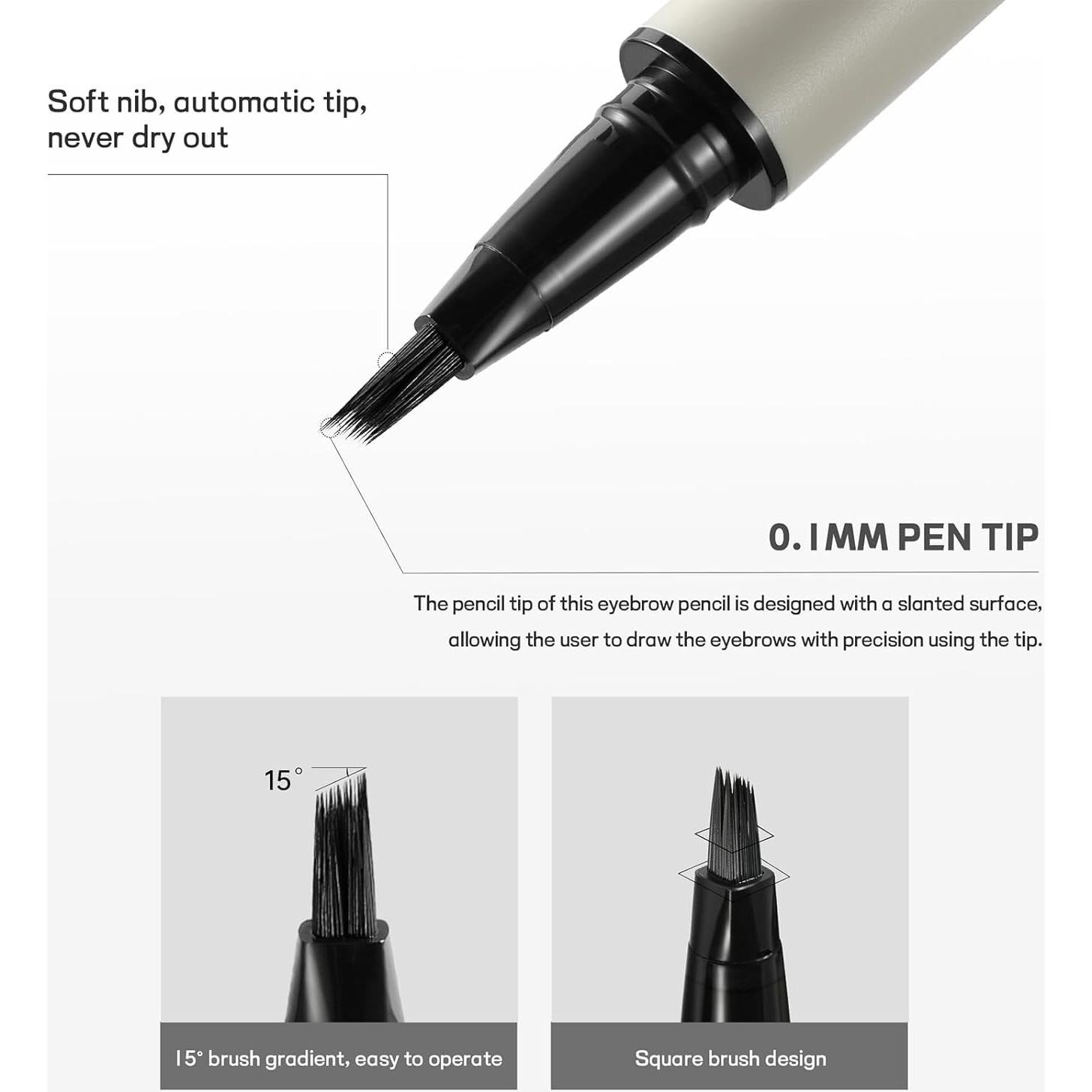 Soft nib, automatic tip, never dry out

0.1MM PEN TIP

The pencil tip of this eyebrow pencil is designed with a slanted surface, allowing the user to draw the eyebrows with precision using the tip.

15°

15° brush gradient, easy to operate

Square brush design