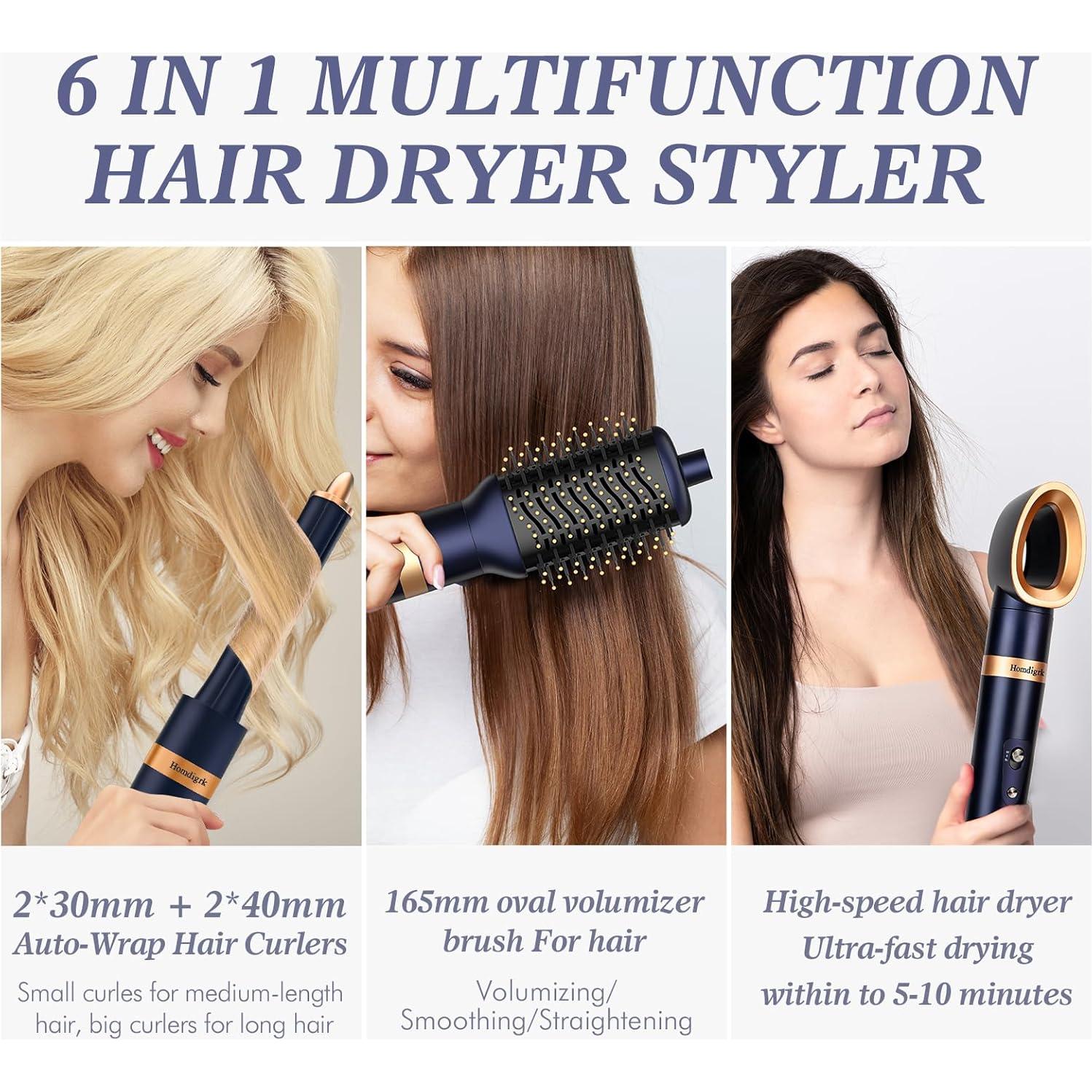 6 IN 1 MULTIFUNCTION HAIR DRYER STYLER

Homdigrk

Homdigrk

2*30mm + 2*40mm Auto-Wrap Hair Curlers

Small curles for medium-length hair, big curlers for long hair

165mm oval volumizer brush For hair

Volumizing/ Smoothing/Straightening

High-speed hair dryer Ultra-fast drying within to 5-10 minutes