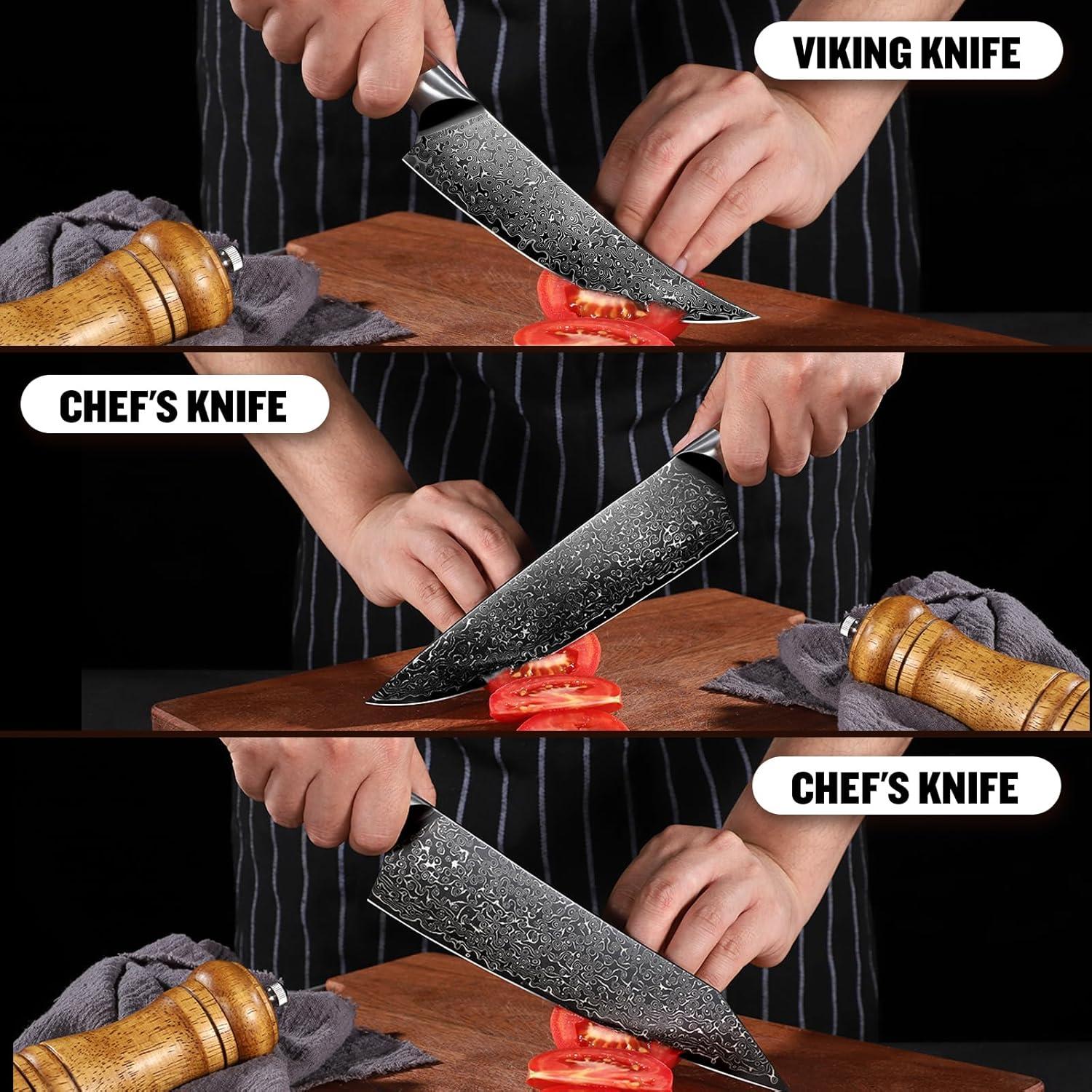 VIKING KNIFE

CHEF'S KNIFE

CHEF'S KNIFE