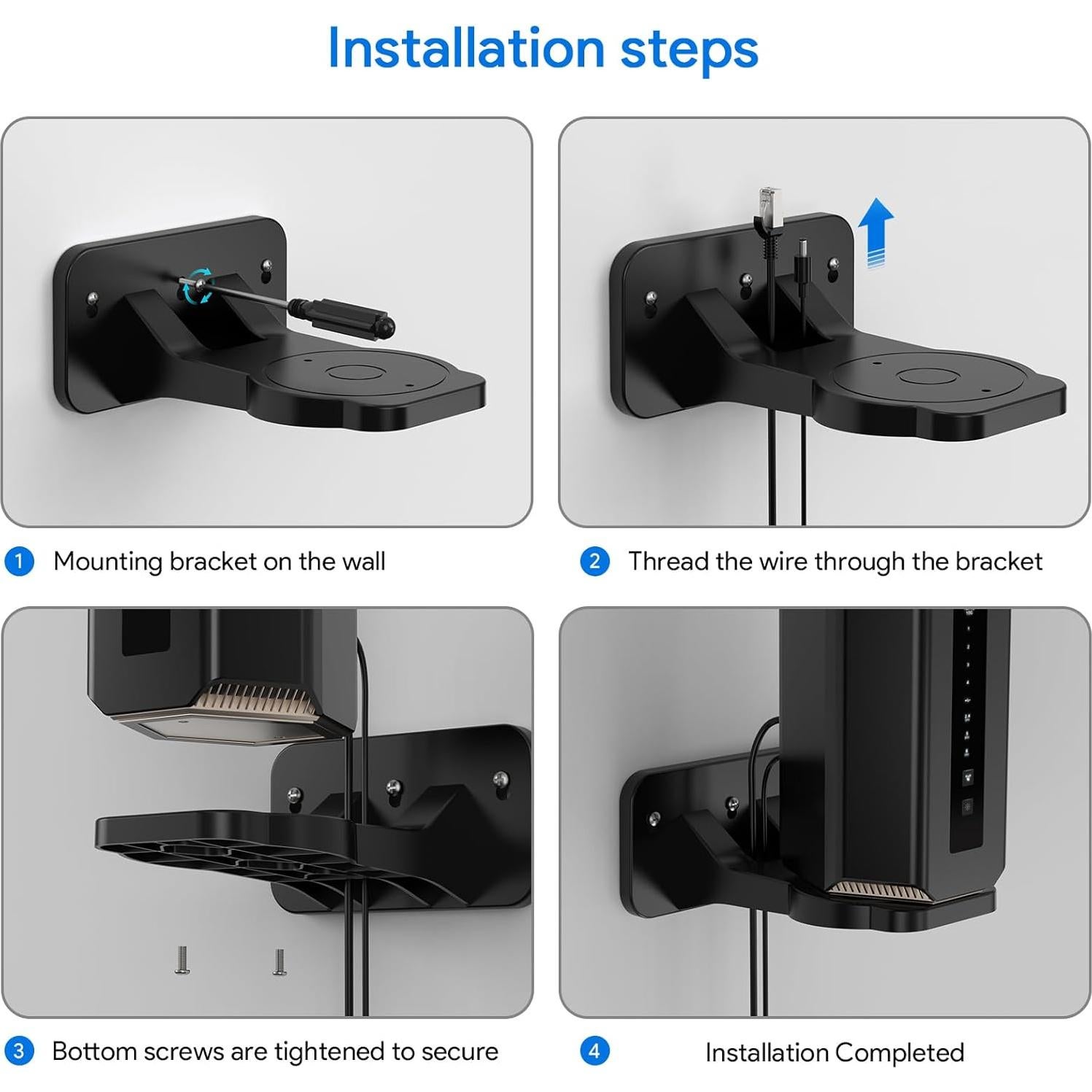 Installation steps

1 Mounting bracket on the wall

2 Thread the wire through the bracket

3 Bottom screws are tightened to secure

4 Installation Completed